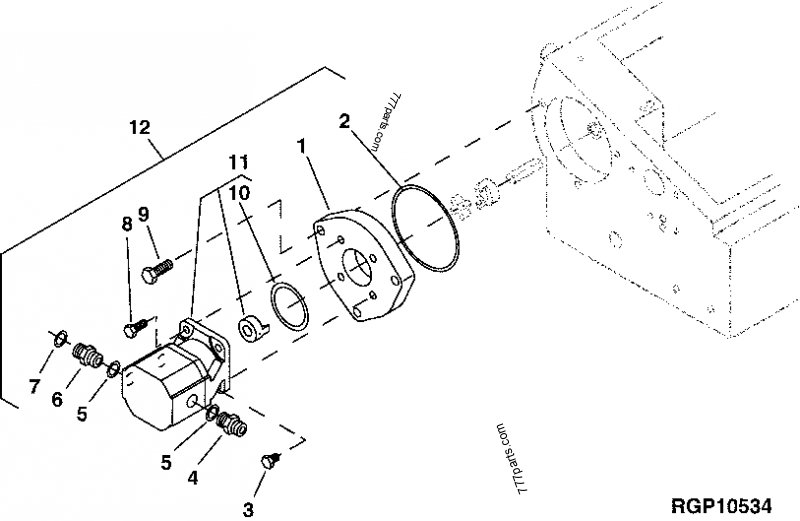 12
777parts.com
2
1
11
10
9
8
7
6
5
5
4
3
777parts.com
RGP10534