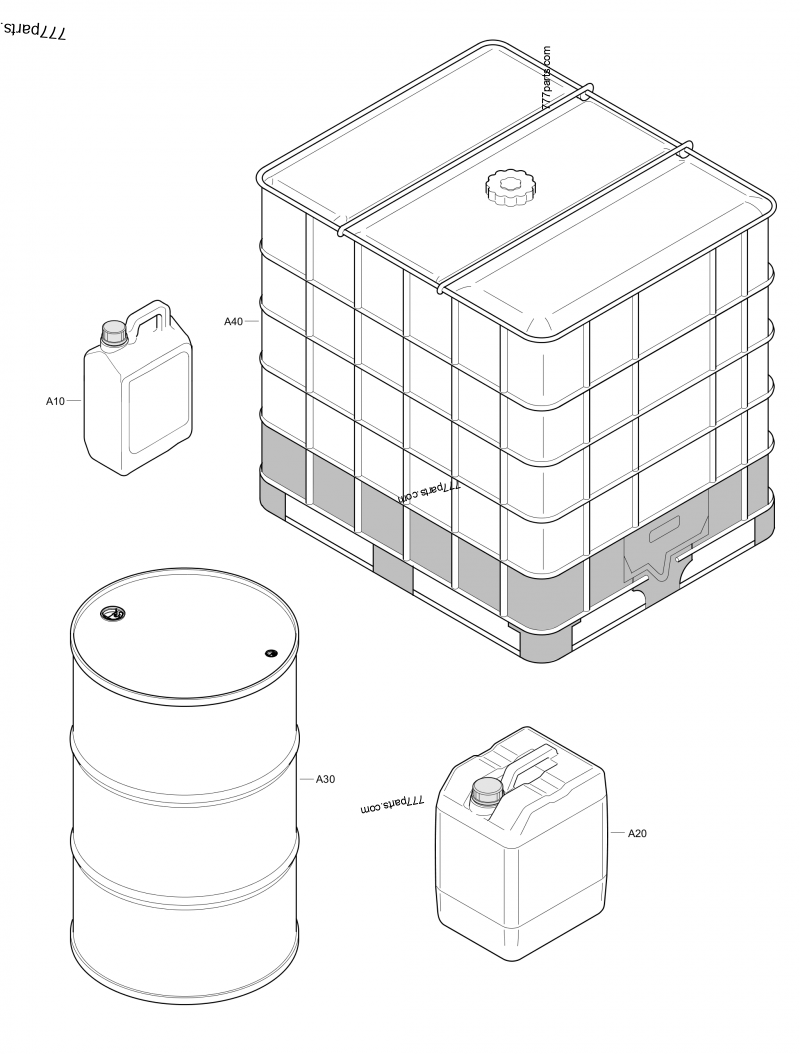 777parts.

777parts.com

A40

A10

777parts.com

A30

777parts.com

A20