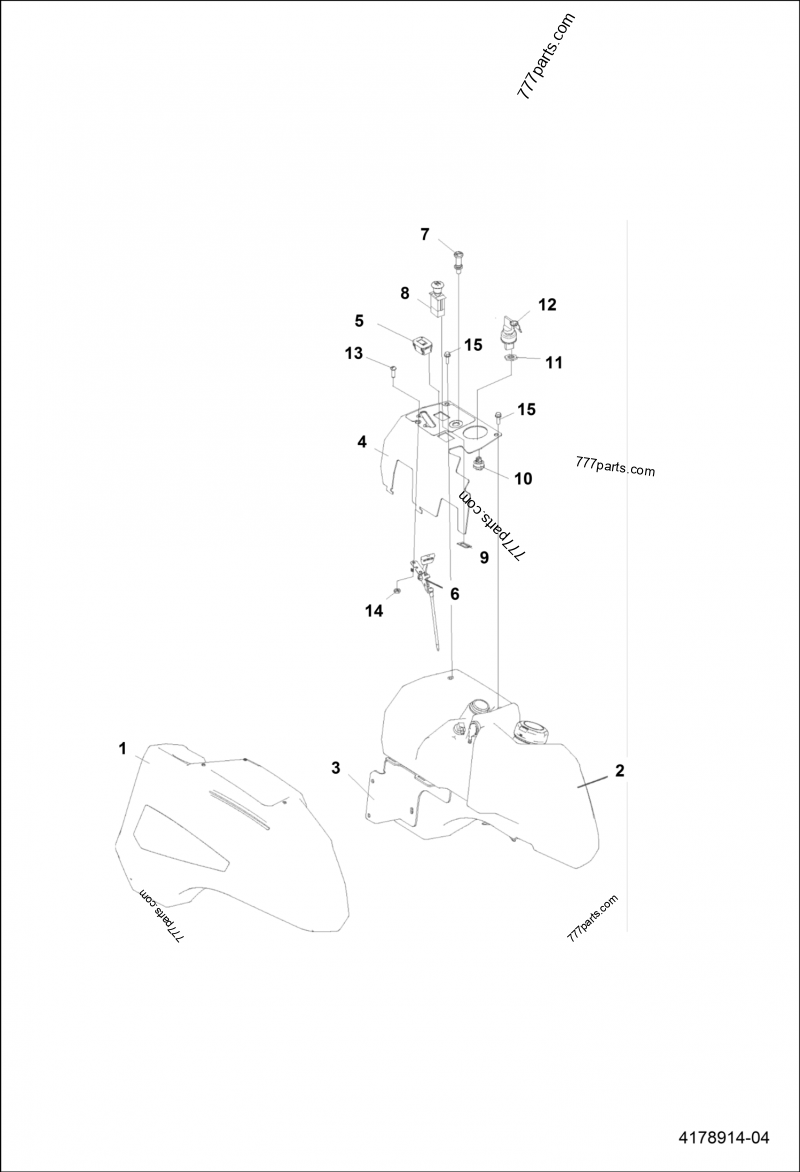 777parts.com

7
8
12
5
15
13
11
15
4
777parts.com
10
777parts.com
9
6
14
1
3
2
777parts.com
777parts.com

4178914-04