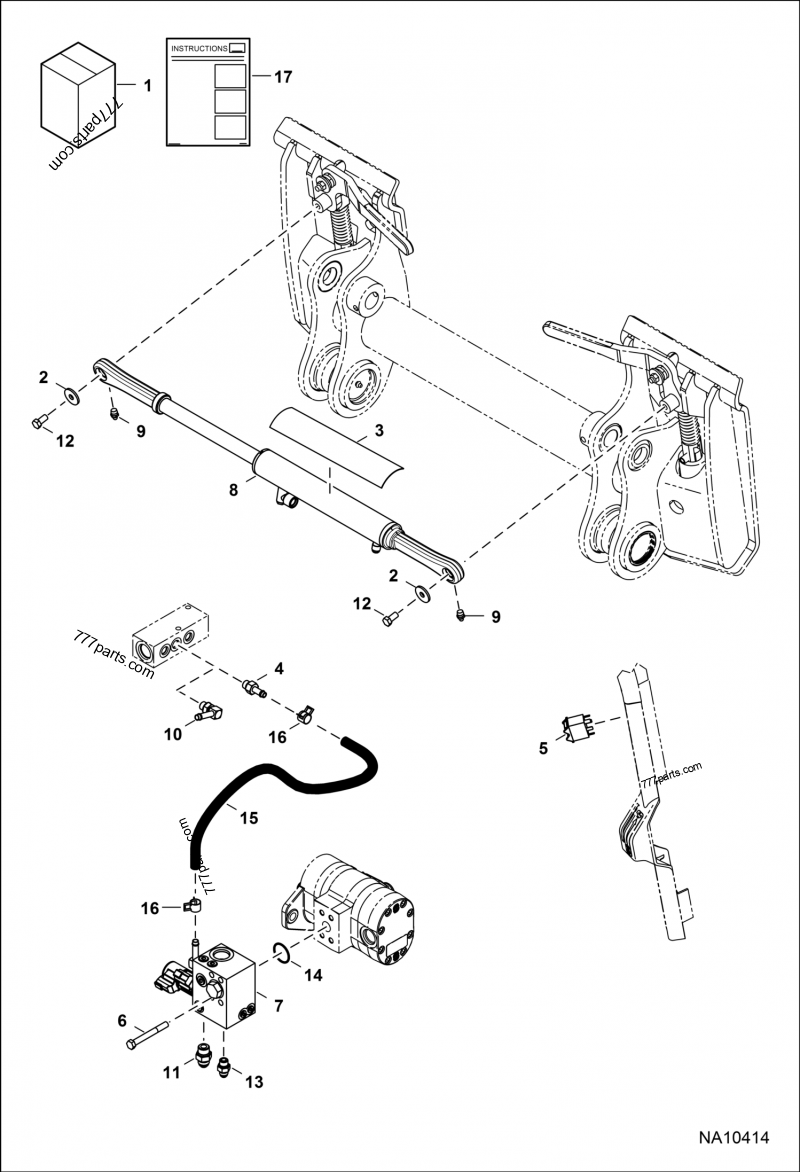 1
777parts.com
INSTRUCTIONS
17
2
12
9
3
8
2
12
9
777parts.com
4
10
16
5
777parts.com
15
777parts.com
16
14
7
6
11
13
NA10414