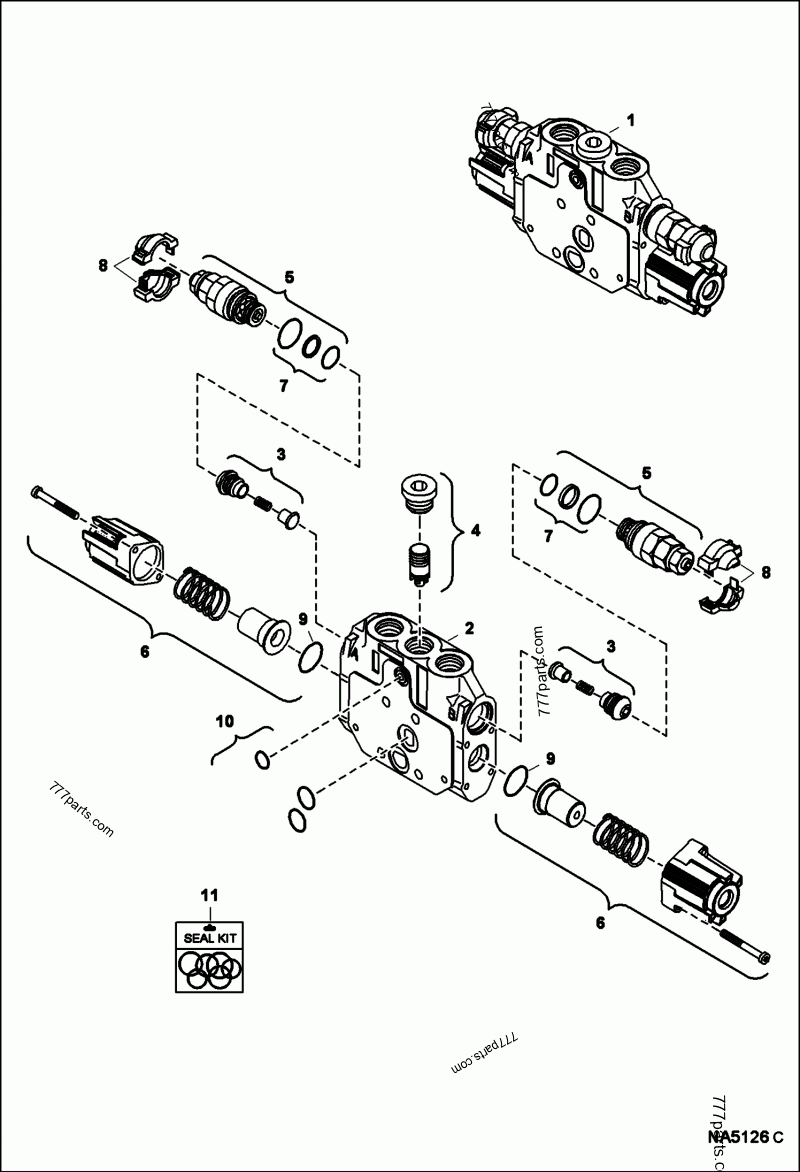 1

8

5

7

3

4

5

7

8

6

9

2

777parts.com

3

10

9

777parts.com

11

SEAL KIT

6

777parts.com

777parts.c

NA5126 C