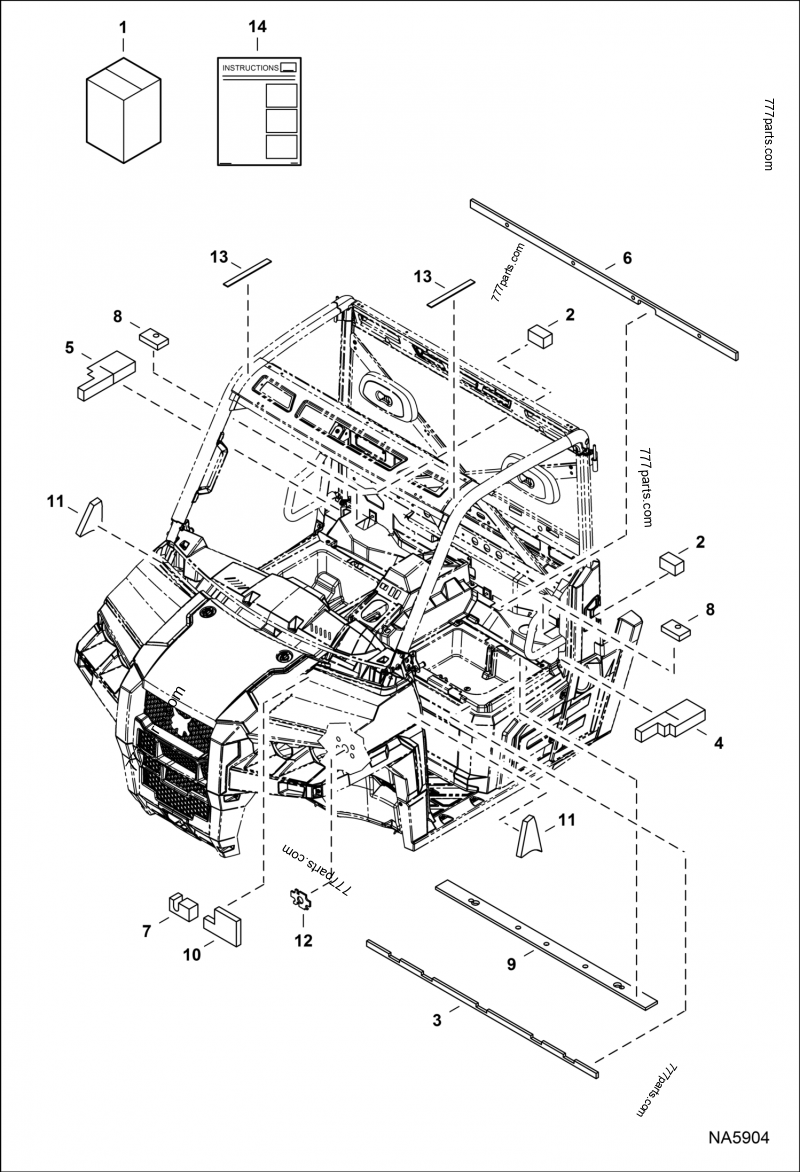 1

14

INSTRUCTIONS

777parts.com

13

13

777parts.com

6

8

2

5

777parts.com

11

2

8

4

11

777parts.com

7

10

12

9

3

777parts.com

NA5904