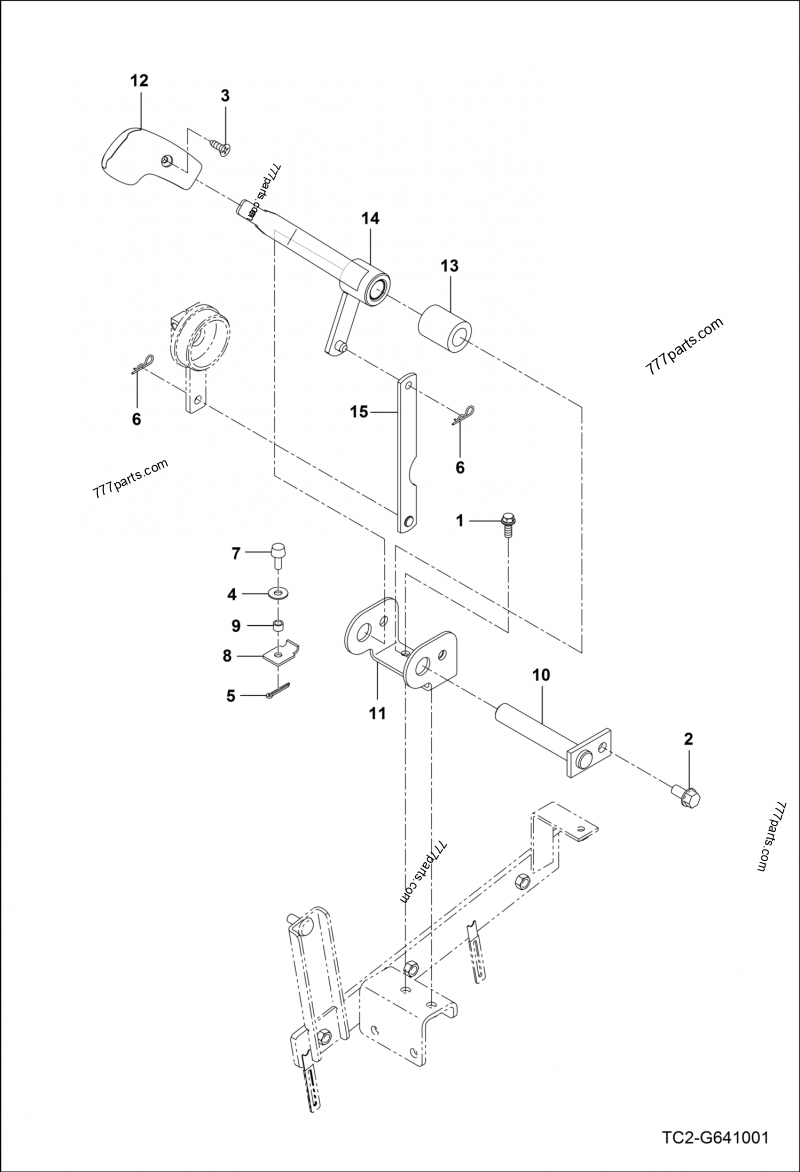 12
3
777parts.com
14
13
777parts.com
6
15
6
777parts.com
1
7
4
9
8
5
11
10
2
777parts.com
777parts.com
TC2-G641001