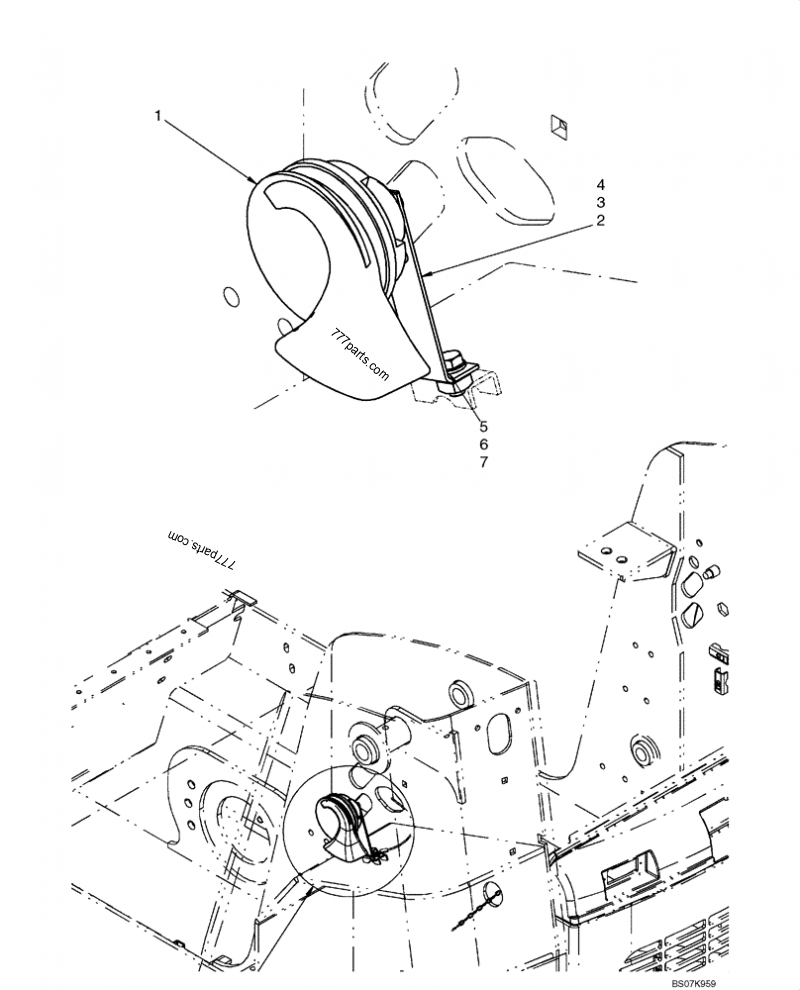 1
4
3
2
777parts.com
5
6
7
777parts.com
BS07K959