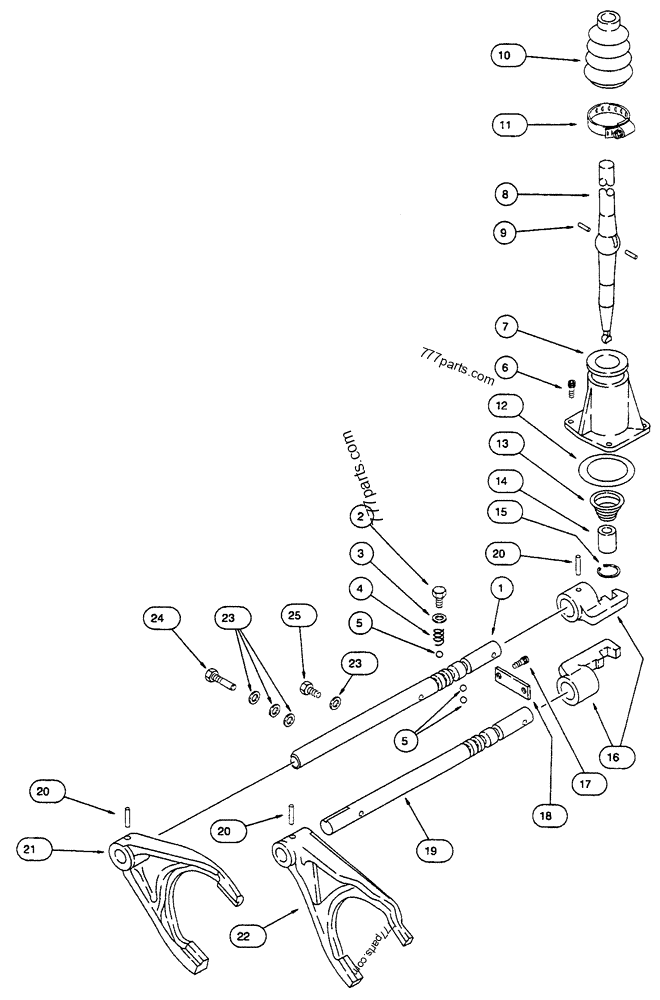 10
11
8
9
7
777parts.com
6
12
13
14
15
20
777parts.com
2
3
4
5
1
24
23
25
23
5
16
17
18
19
20
20
21
22
777parts.com