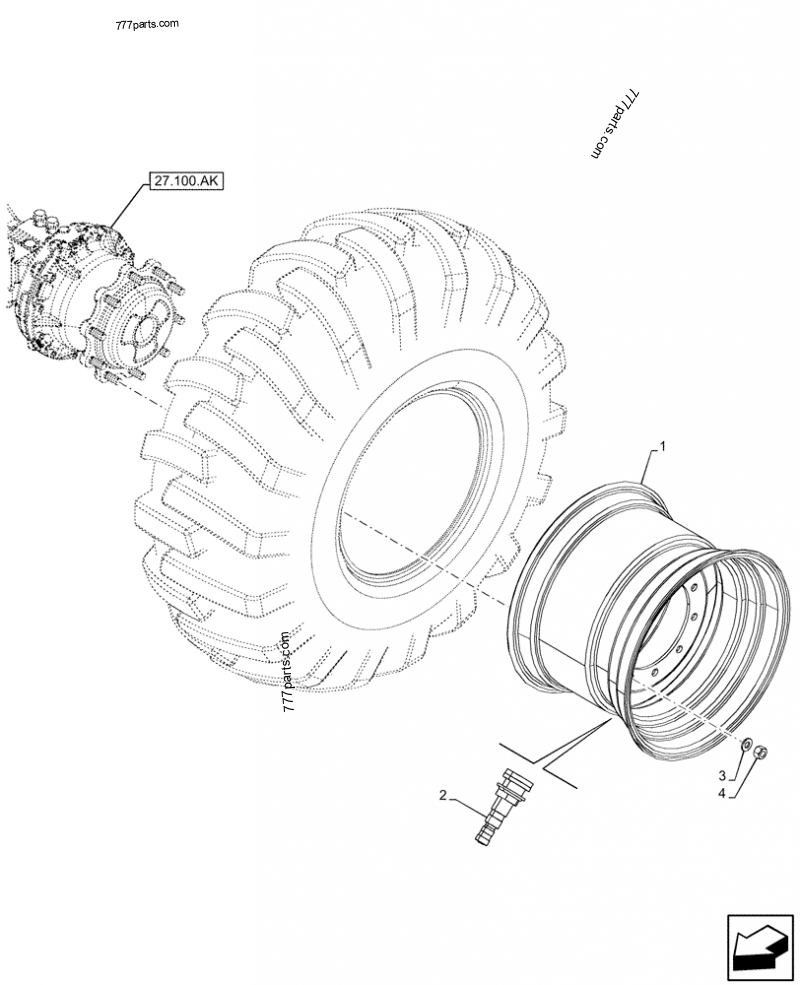 777parts.com

777parts.com

27.100.AK

1

777parts.com

2

3

4