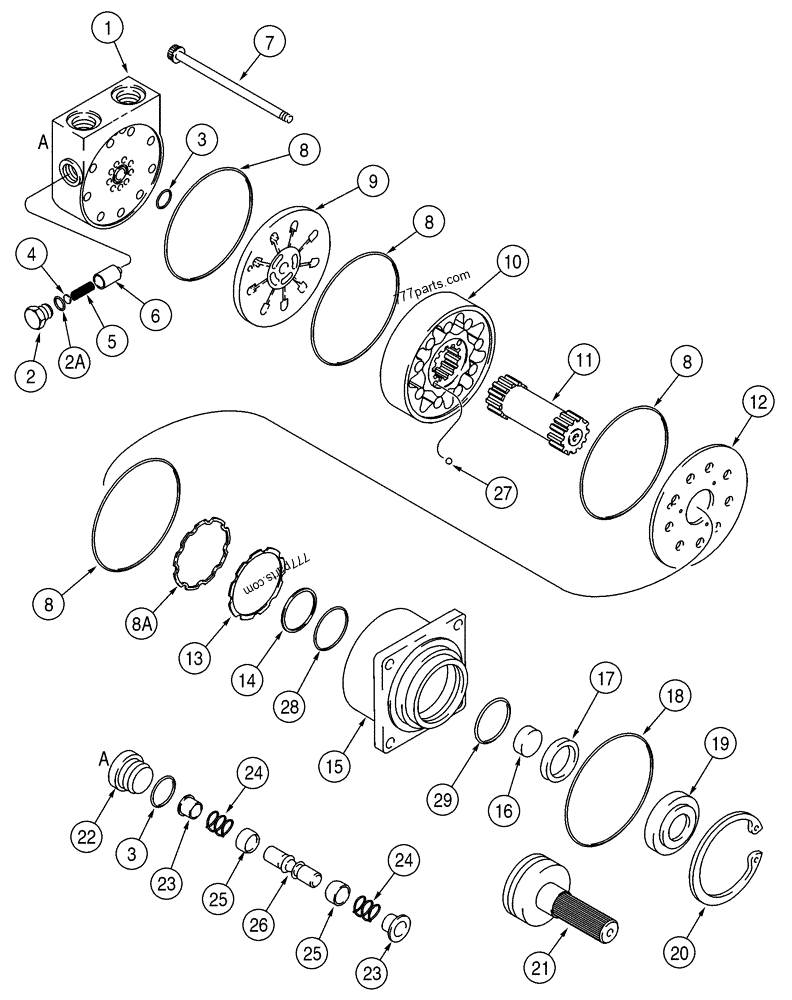 1
7
A
3
8
9
8
4
5
6
2
2A
777parts.com
10
11
8
12
27
8
8A
777parts.com
13
14
28
15
17
18
19
29
16
A
24
22
3
23
25
26
24
25
23
21
20