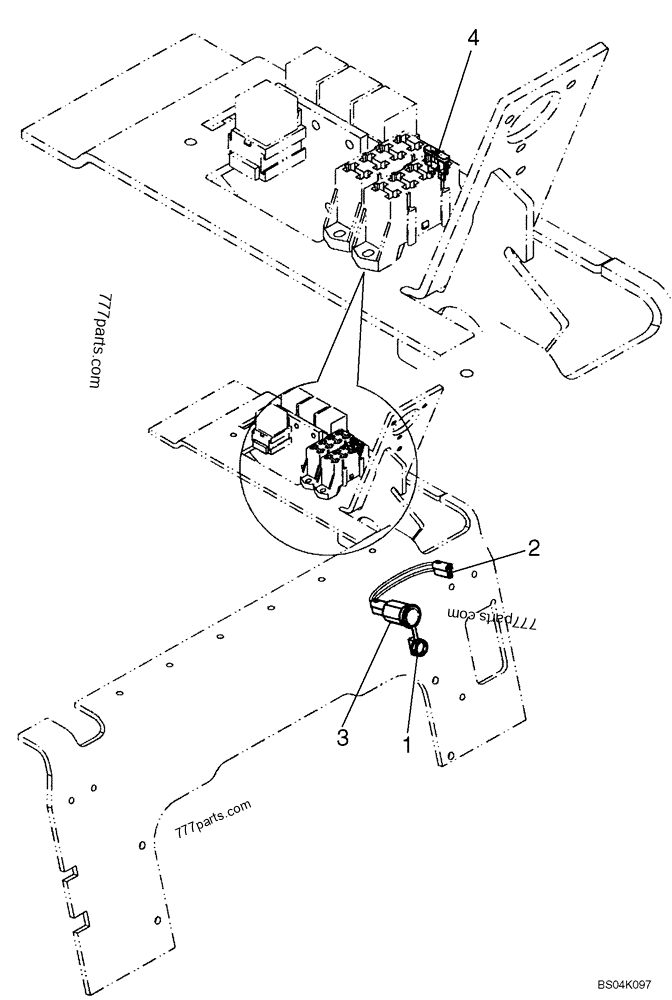 4
777parts.com
2
777parts.com
3
1
777parts.com
BS04K097