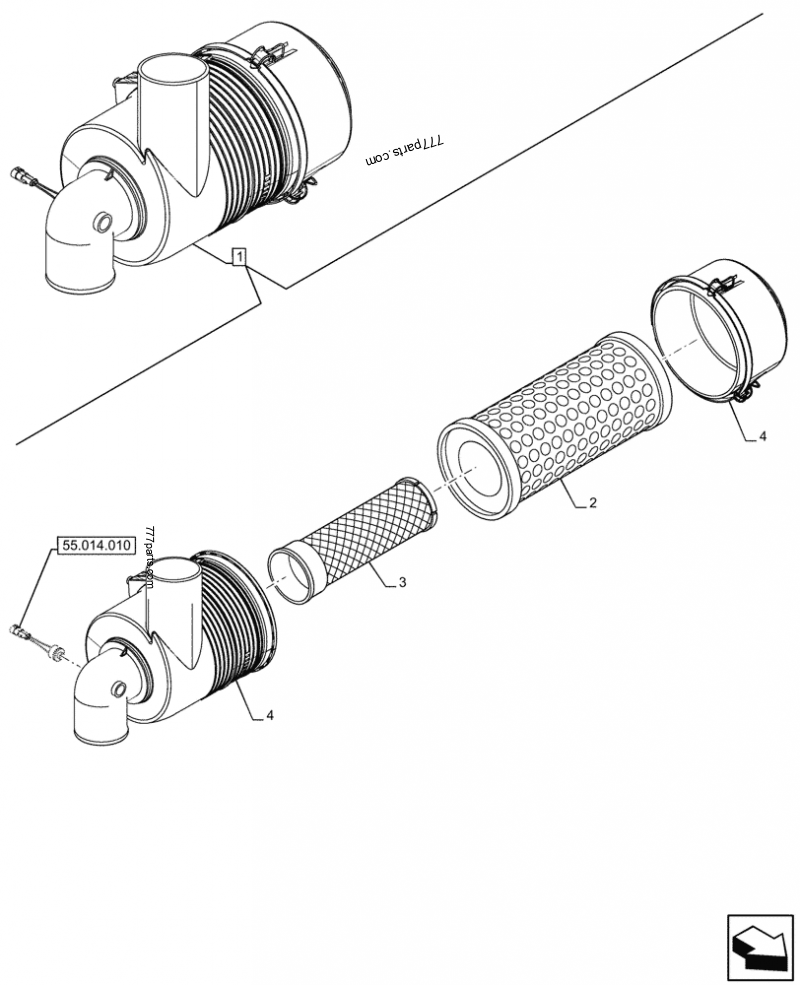 777parts.com
1
4
2
55.014.010
777parts.com
3
4