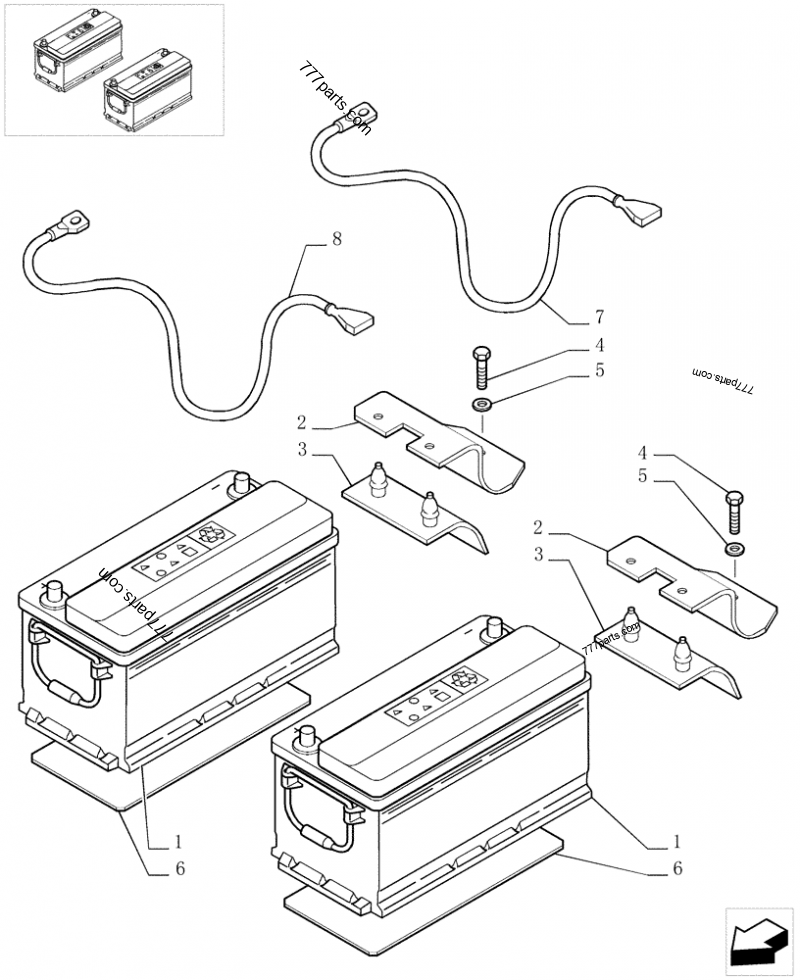 777parts.com
8
7
4
5
777parts.com
2
3
4
5
2
3
777parts.com
777parts.com
1
6
1
6