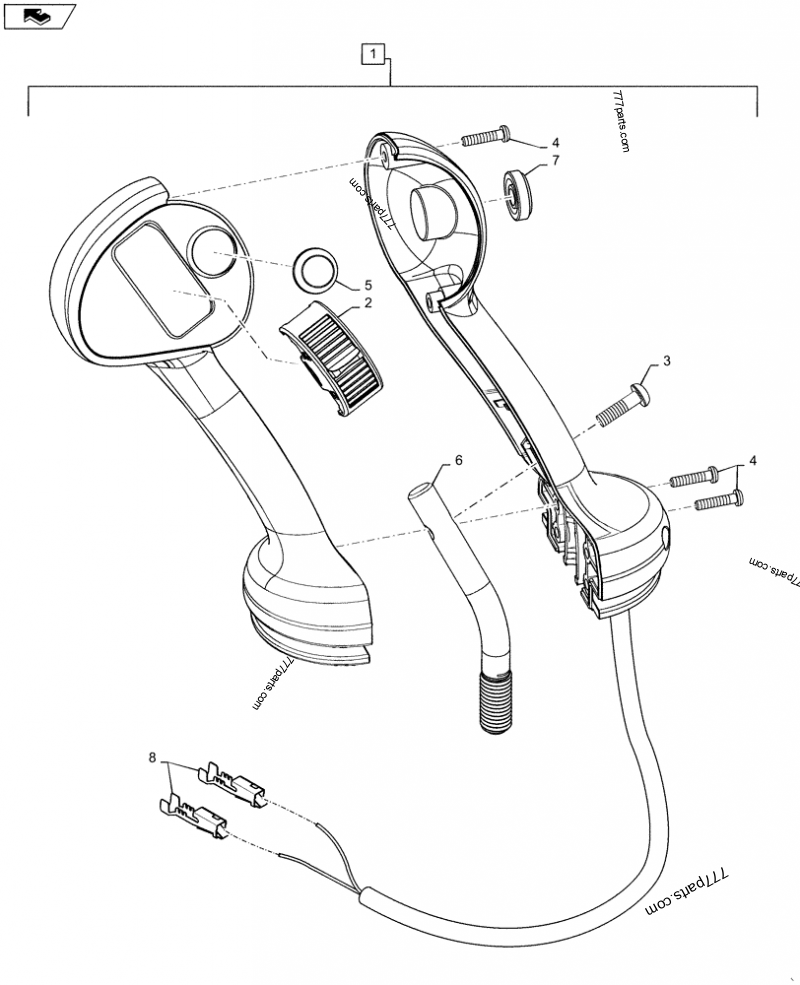 1
777parts.com
4
7
777parts.com
5
2
3
6
4
777parts.com
777parts.com
8
777parts.com