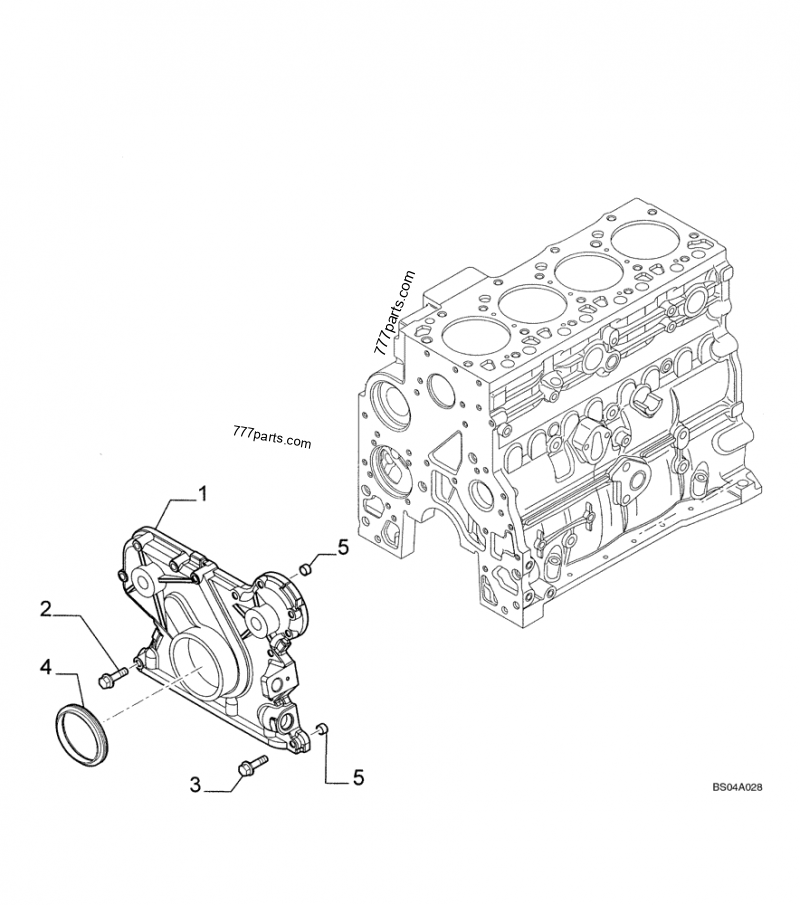 777parts.com

777parts.com

1

5

2

4

3

5

BS04A028