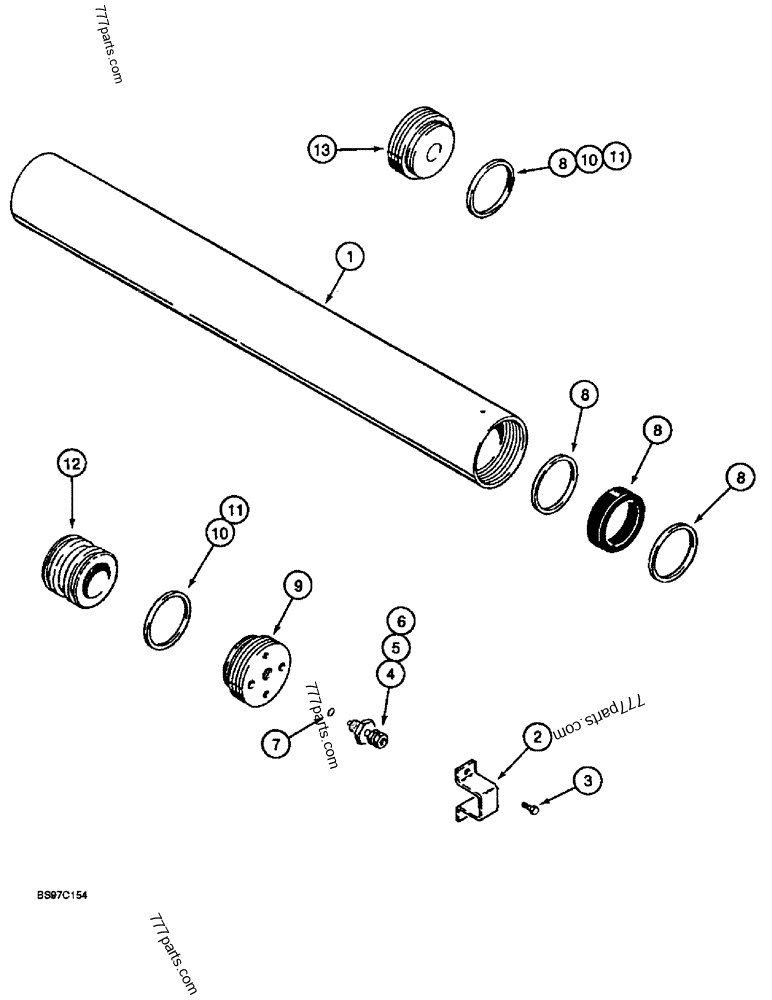 777parts.com

13

8 10 11

1

8

8

8

12

11
10

9

6
5
4

777parts.com

777parts.com

7

2

3

BS97C154

777parts.com