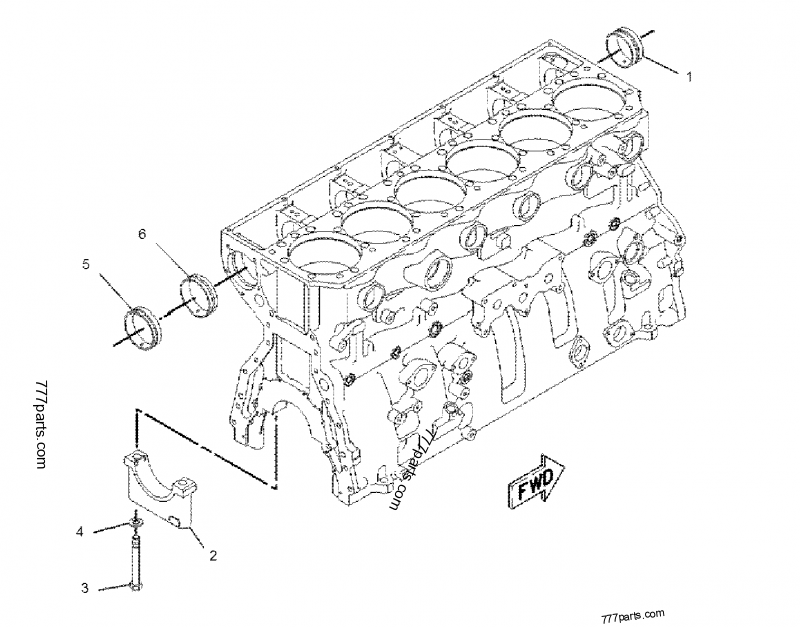 1

6

5

777parts.com

777parts.com

FWD

4

2

3

777parts.com