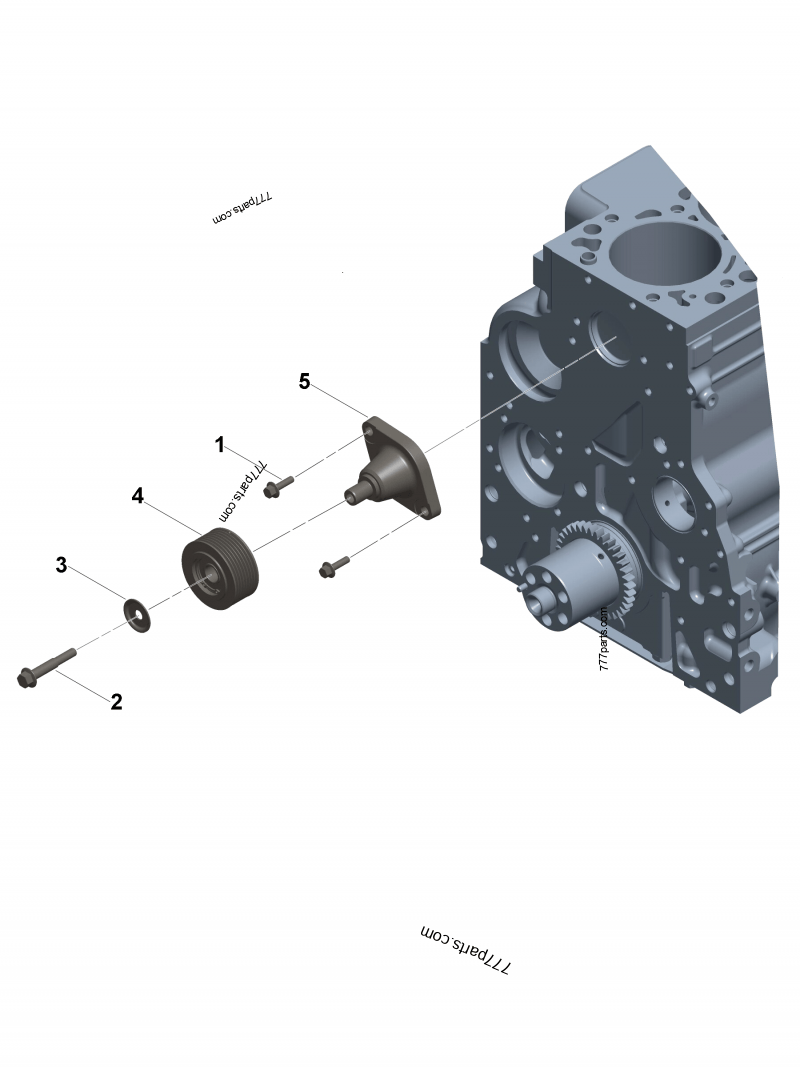 777parts.com

5

1

777parts.com

4

3

2

777parts.com

777parts.com