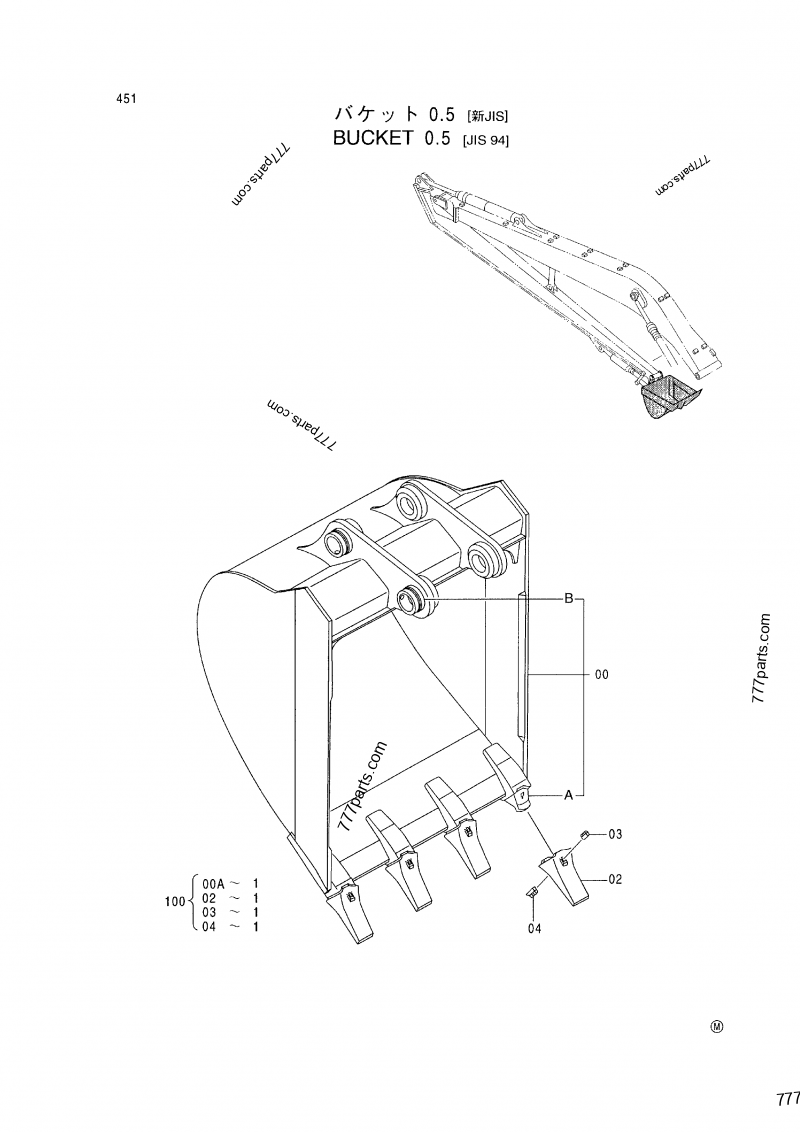 451

バケット 0.5 [新JIS]
BUCKET 0.5 [JIS 94]

777parts.com

777parts.com

777parts.com

777parts.com

777parts.com

B

00

A

03

02

04

100 { 00A ~ 1
02 ~ 1
03 ~ 1
04 ~ 1

Ⓜ

777