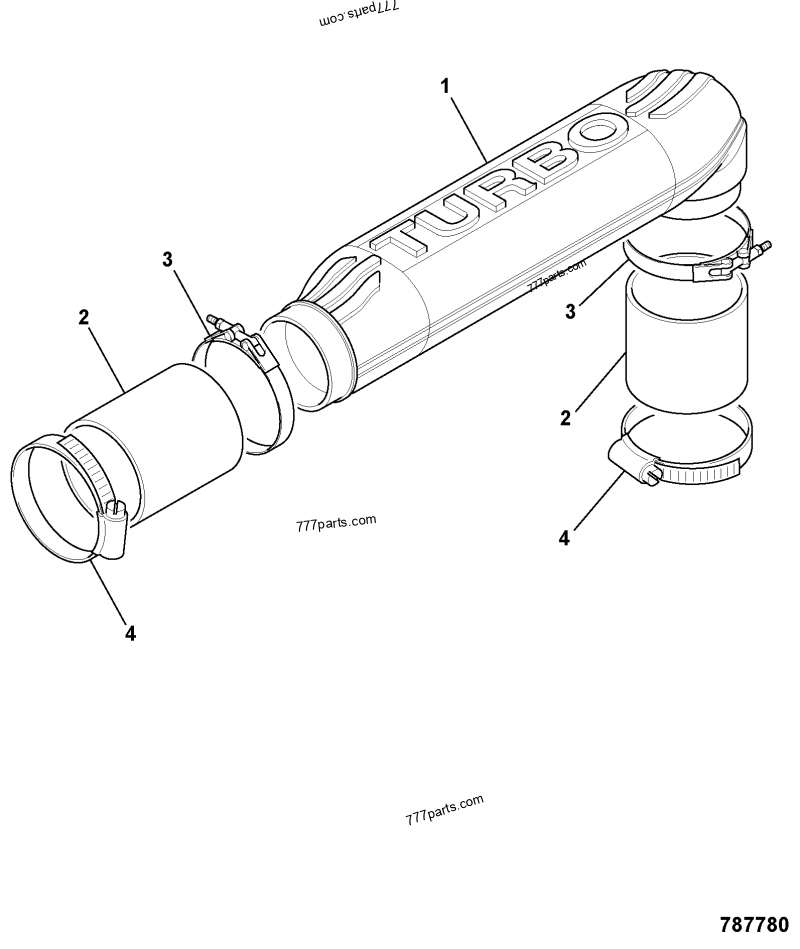 777parts.com

1

TURBO

3

777parts.com

3

2

2

777parts.com

4

4

777parts.com

787780