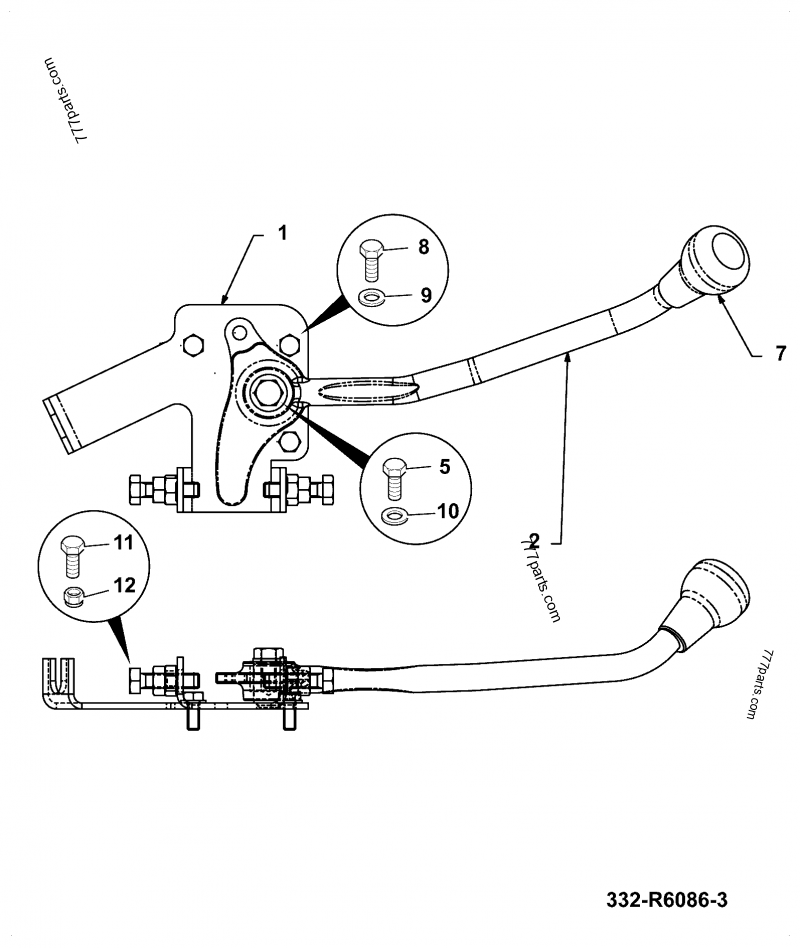 777parts.com

1

8

9

7

5

10

2

777parts.com

11

12

777parts.com

332-R6086-3