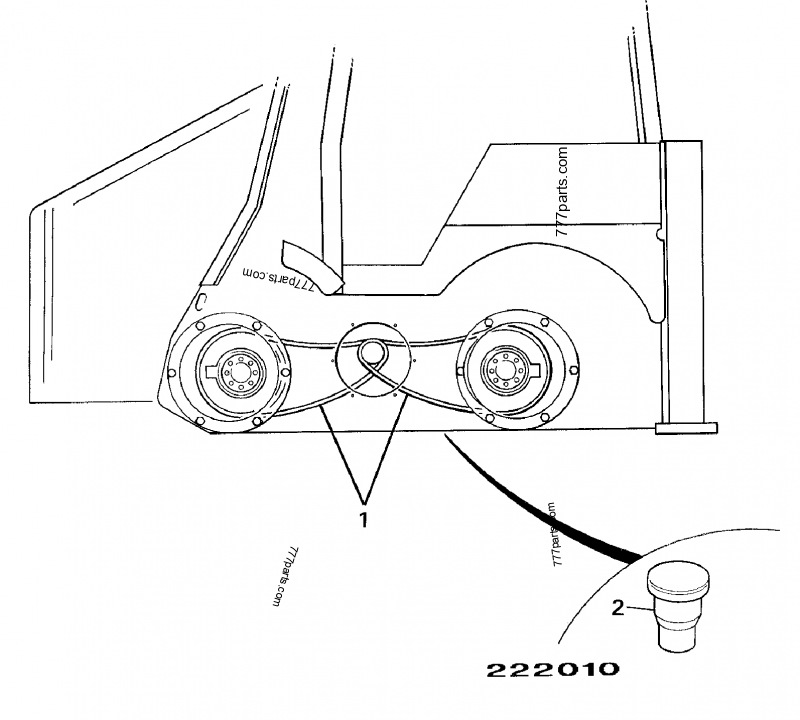 777parts.com
777parts.com
1
777parts.com
777parts.com
2
222010