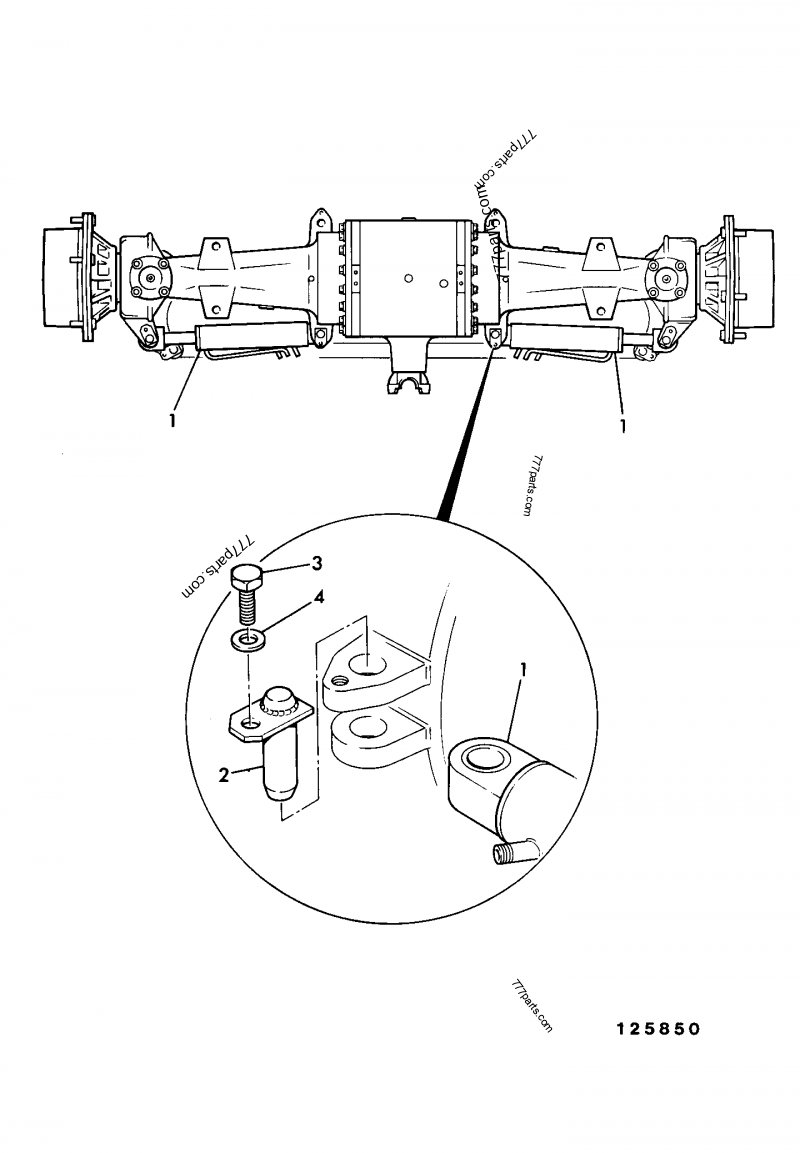 777parts.com

777parts.com

1

1

777parts.com

777parts.com

3

4

1

2

777parts.com

125850