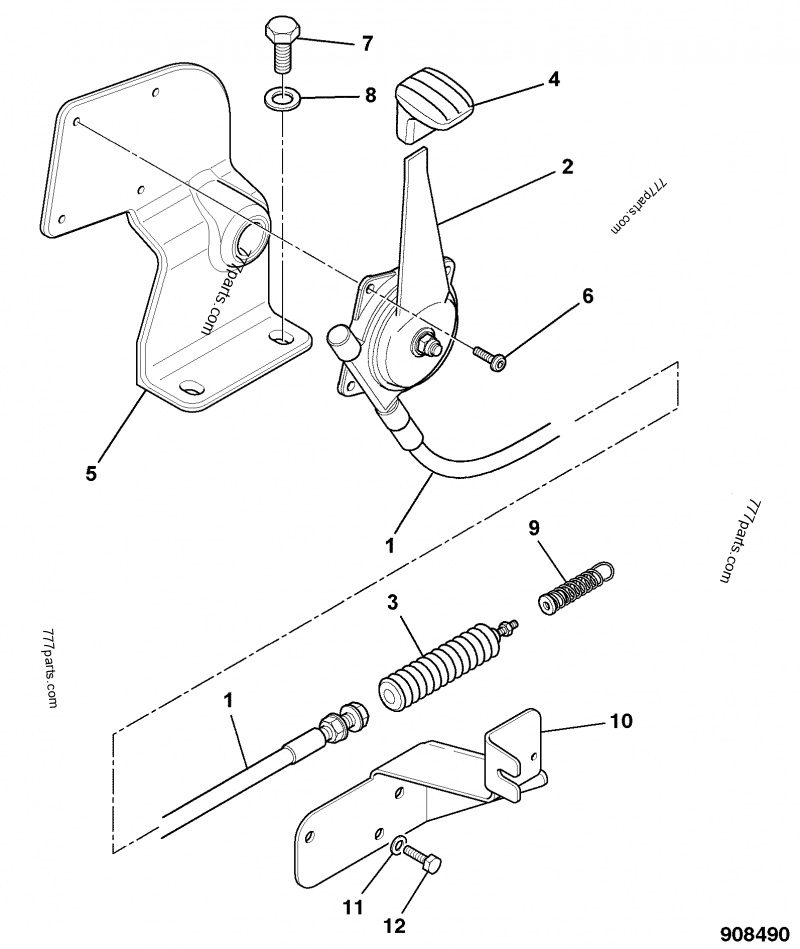 7
8
4
2
777parts.com
777parts.com
6
5
1
777parts.com
9
3
777parts.com
1
10
11
12
908490