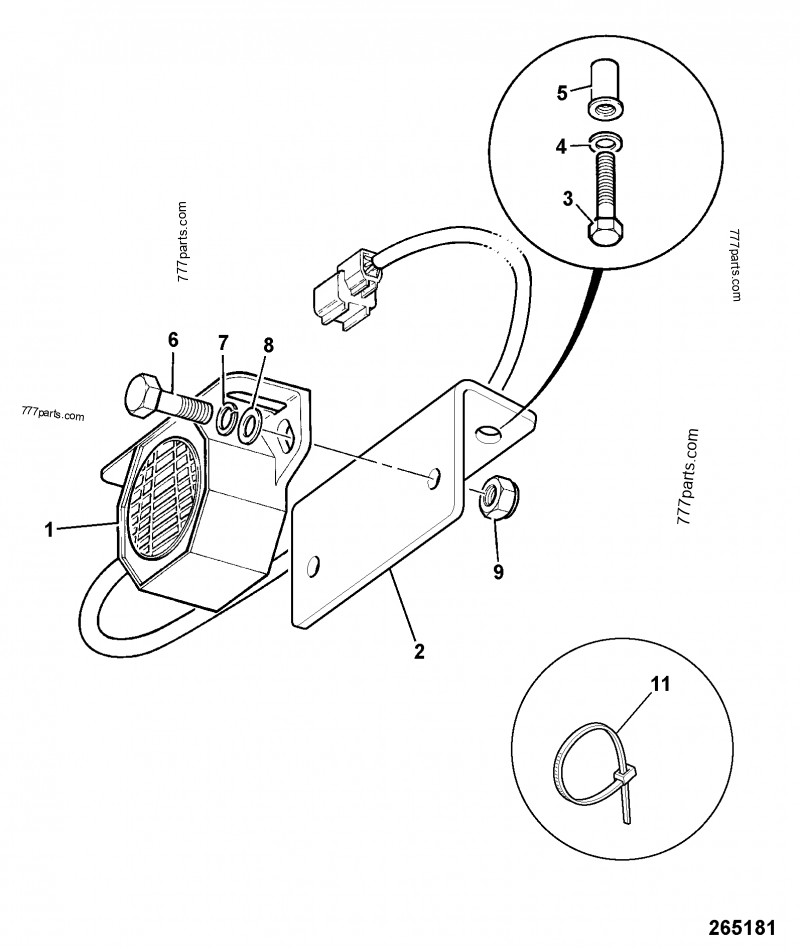 5
4
3
777parts.com
777parts.com
6
7
8
777parts.com
777parts.com
1
9
2
11
265181