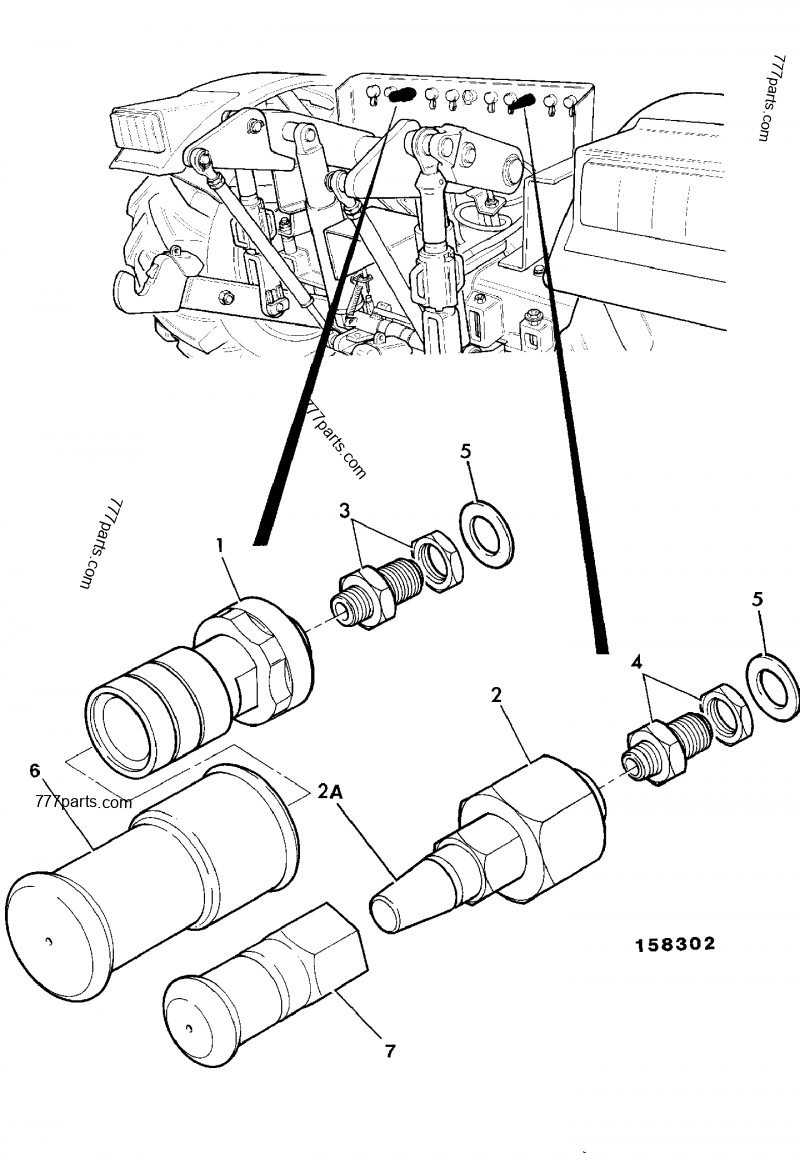 777parts.com

777parts.com

777parts.com

5

3

1

5

4

2

6

777parts.com

2A

158302

7