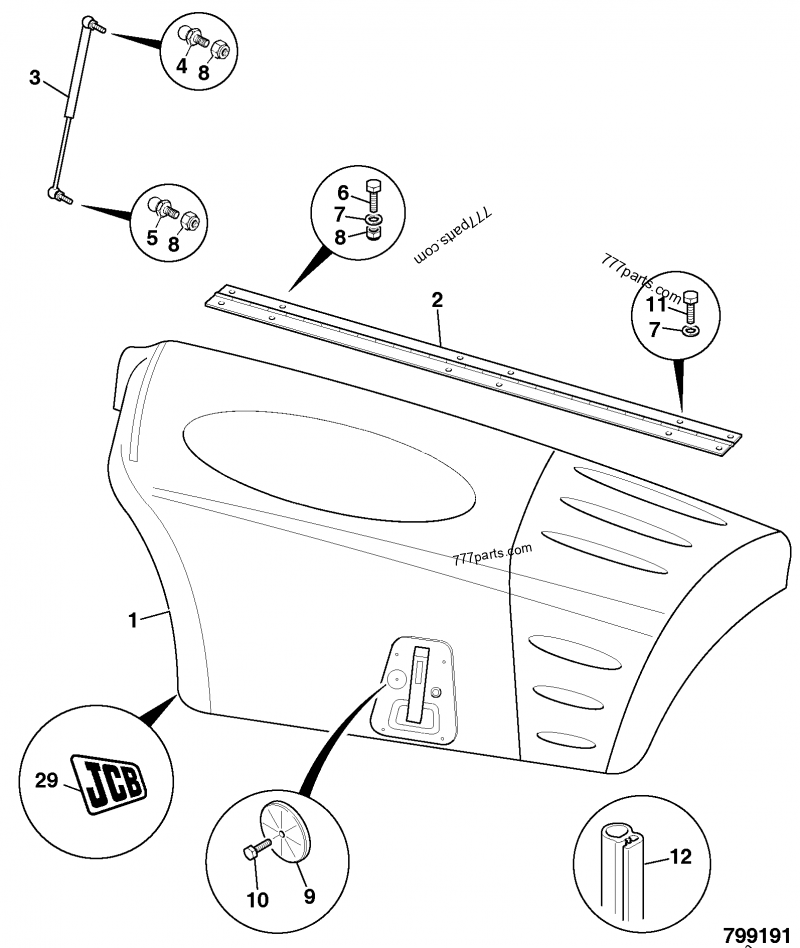 3
4
8
5
8
6
7
8
777parts.com
777parts.com
2
11
7
777parts.com
1
29
JCB
10
9
12
799191