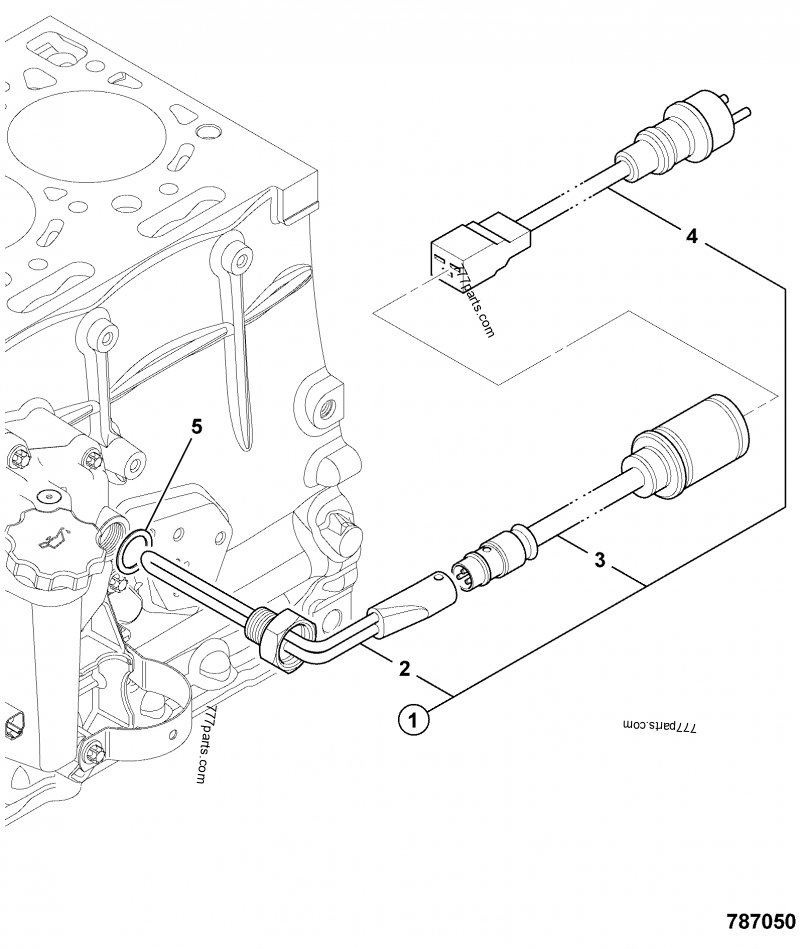 4
777parts.com
5
3
2
1
777parts.com
777parts.com
787050