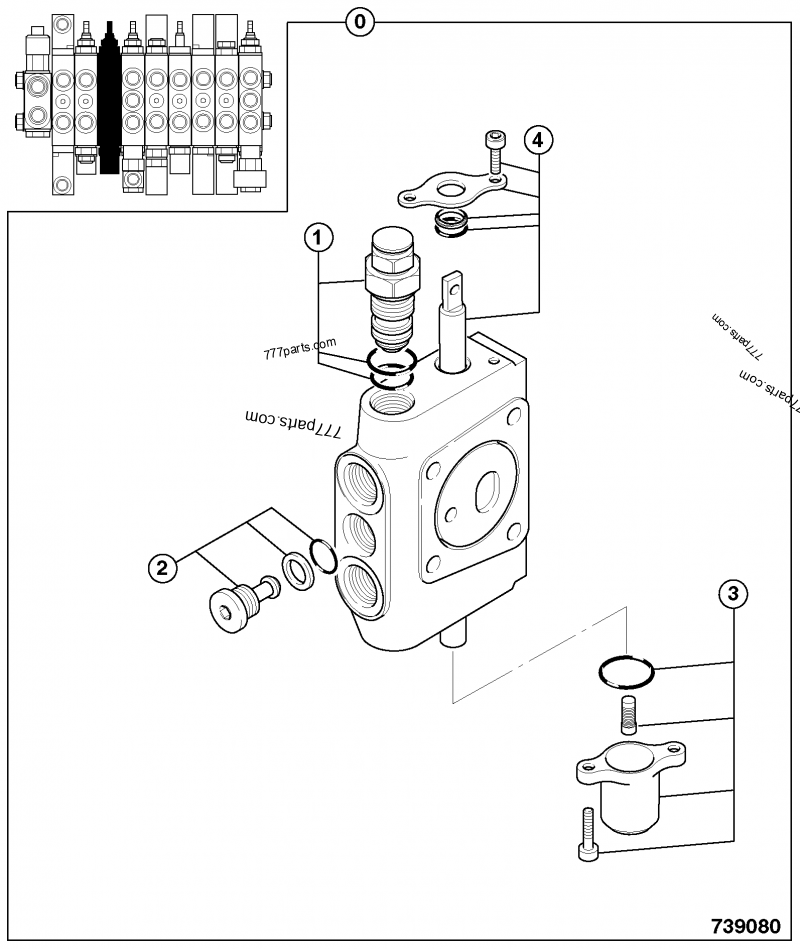 0

4

1

777parts.com

777parts.com

777parts.com

777parts.com

2

3

739080