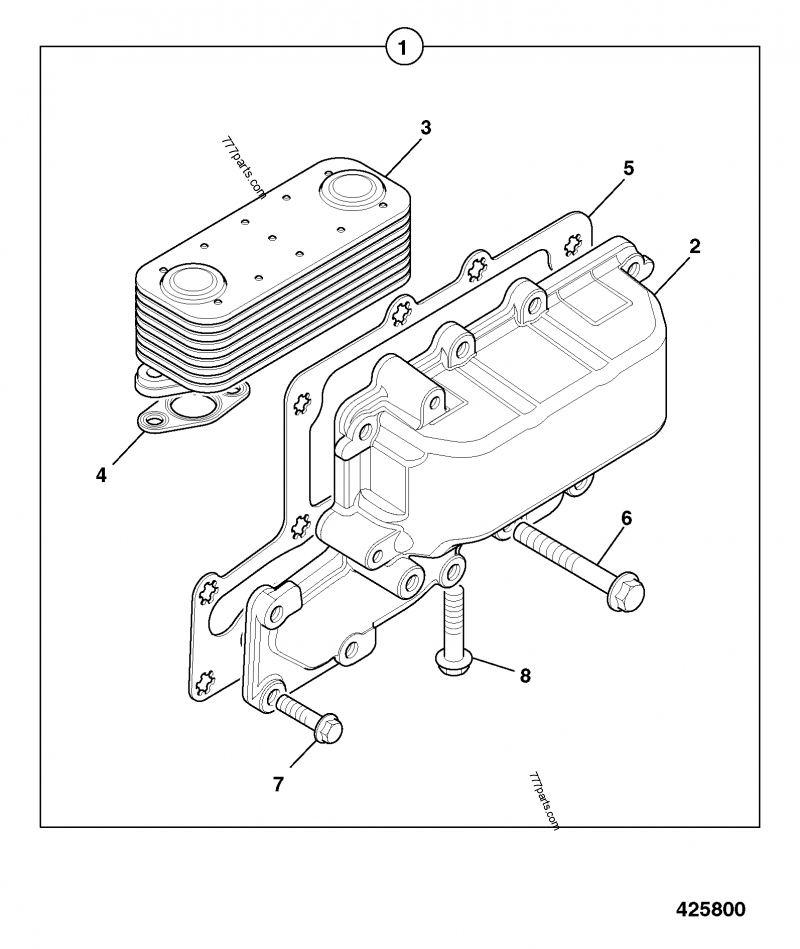 1
777parts.com
3
5
2
4
6
8
7
777parts.com
425800