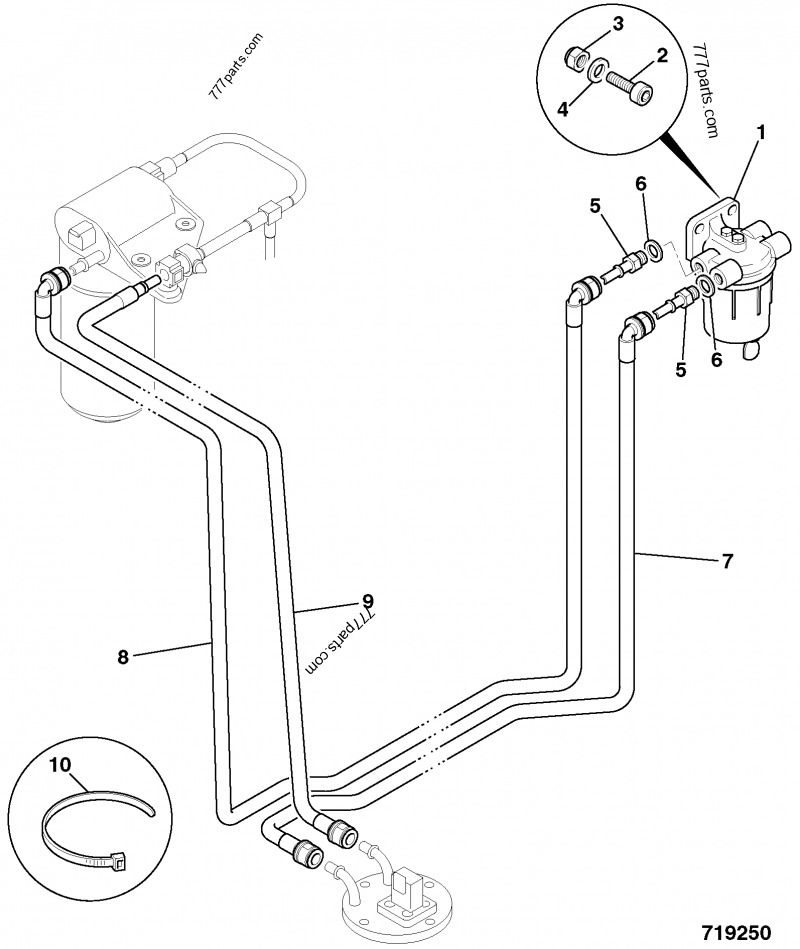 777parts.com

3
2
4
777parts.com
1
5
6
5
6
7
9
777parts.com
8
10
719250