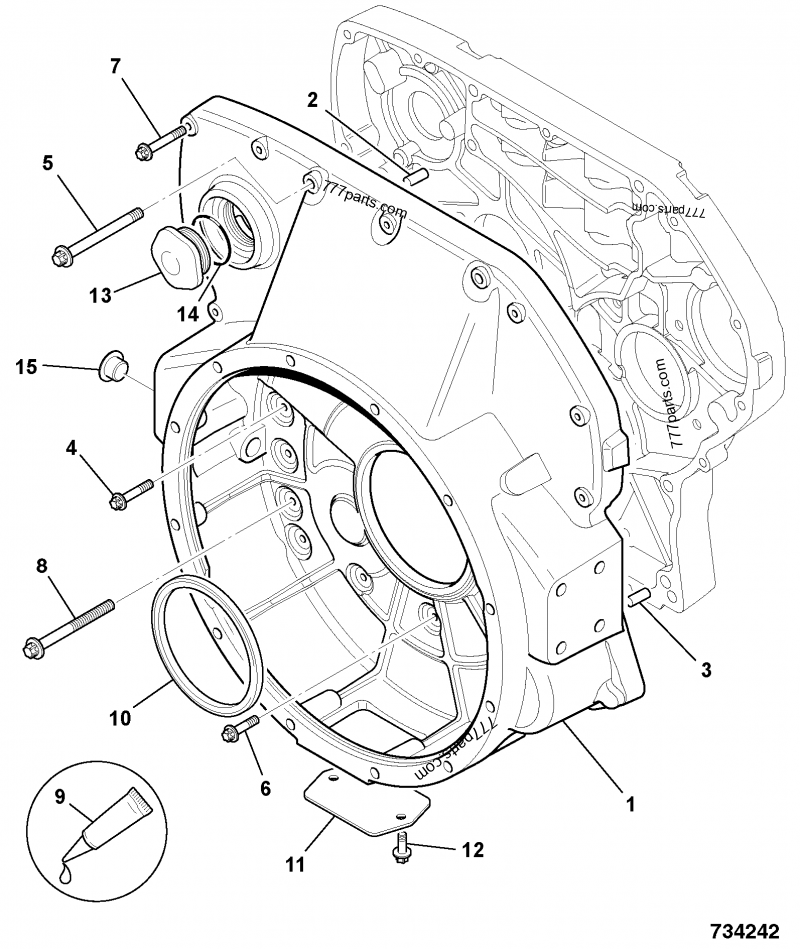 7
2
5
777parts.com
777parts.com
13
14
15
777parts.com
4
8
3
10
6
777parts.com
1
9
11
12
734242