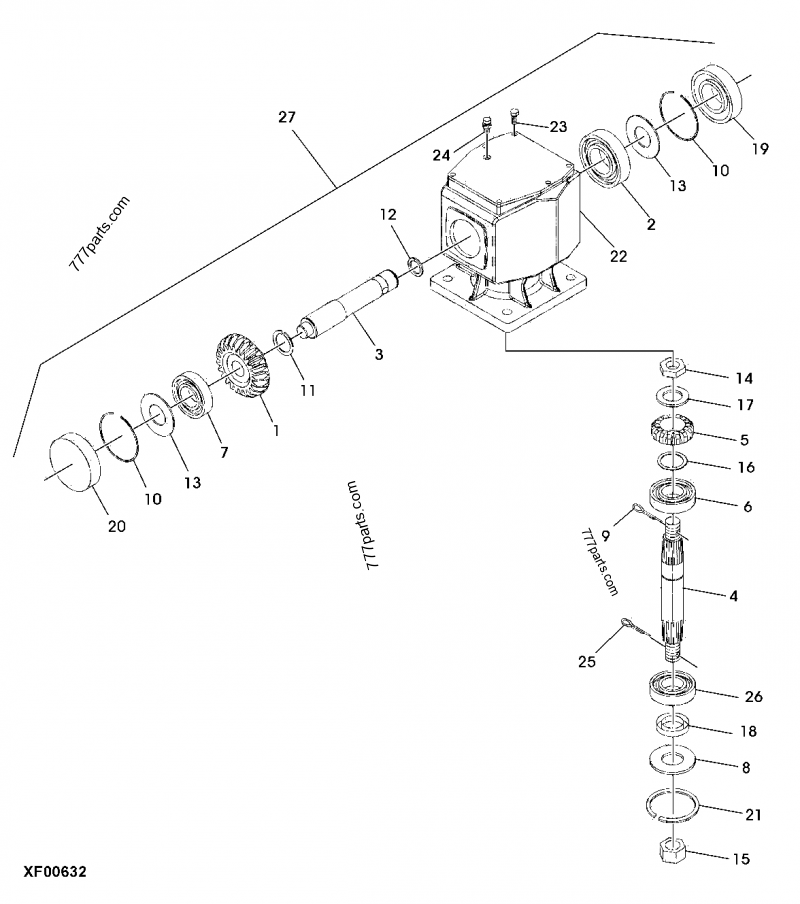 27
777parts.com
24
23
19
10
13
2
22
12
3
11
1
7
13
10
20
777parts.com
14
17
5
16
6
9
777parts.com
4
25
26
18
8
21
15
XF00632