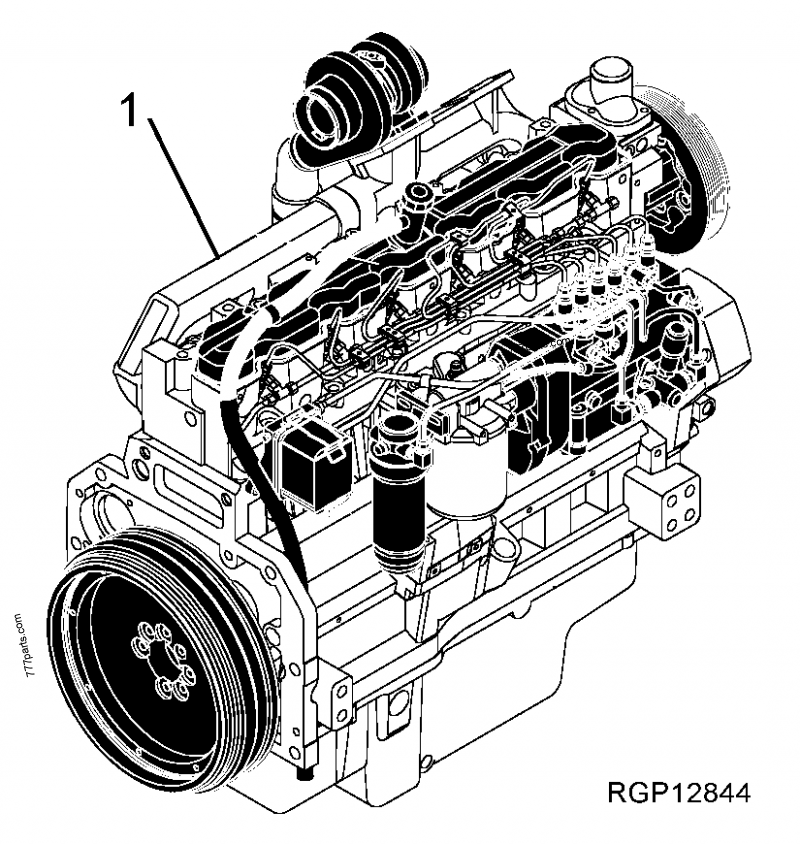 1

777parts.com

RGP12844