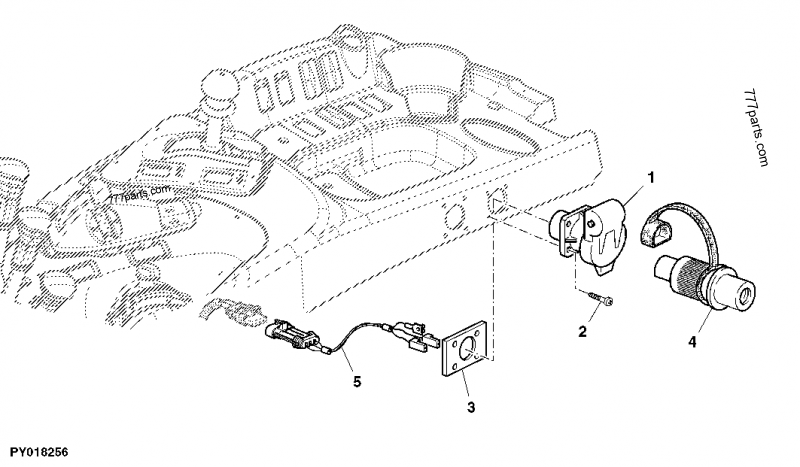 777parts.com

777parts.com

1

2

4

5

3

PY018256