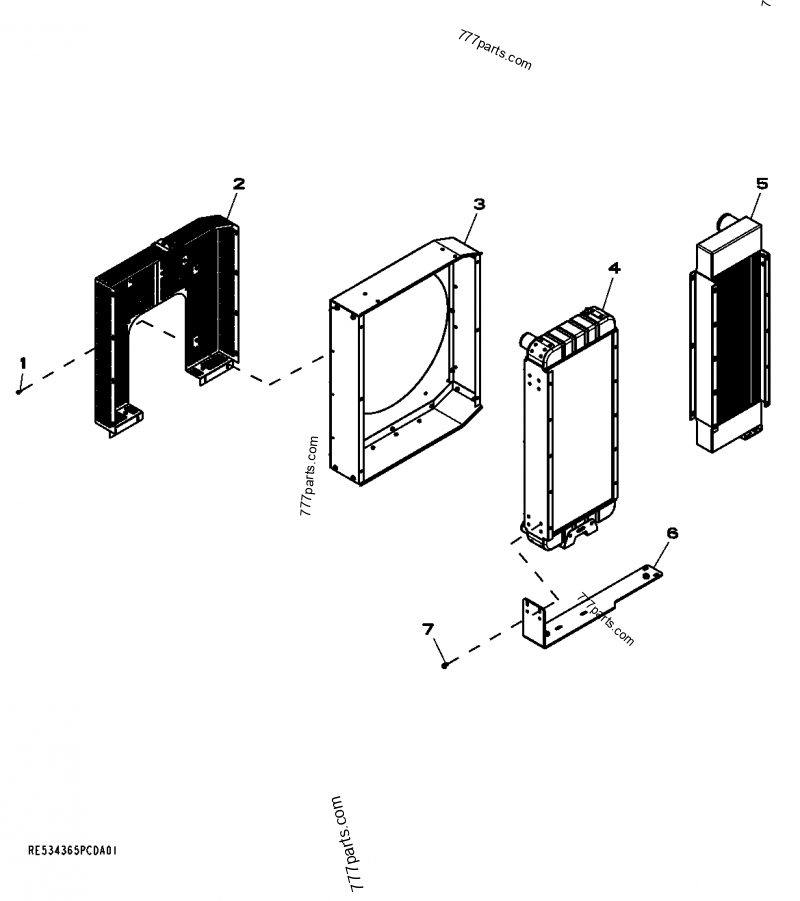 777parts.com

2

3

5

4

1

777parts.com

6

777parts.com

7

777parts.com

RE534365PCDA01