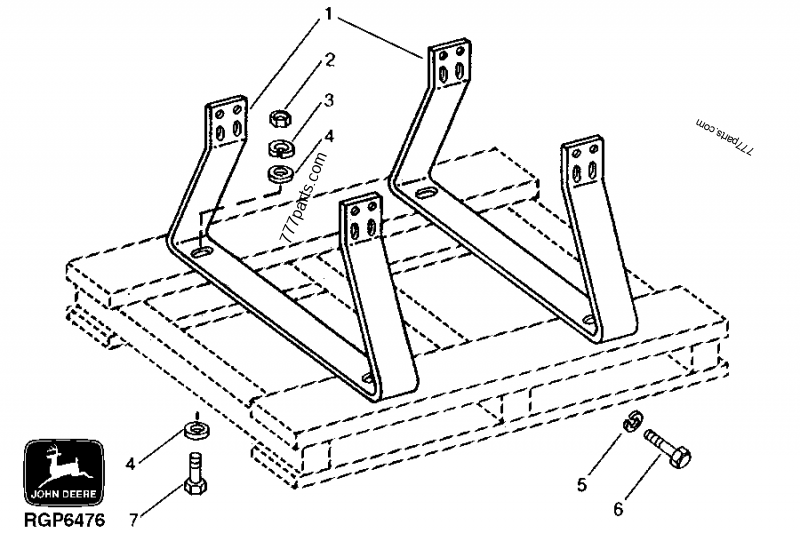 1
2
3
4
777parts.com
777parts.com
4
7
5
6
JOHN DEERE
RGP6476