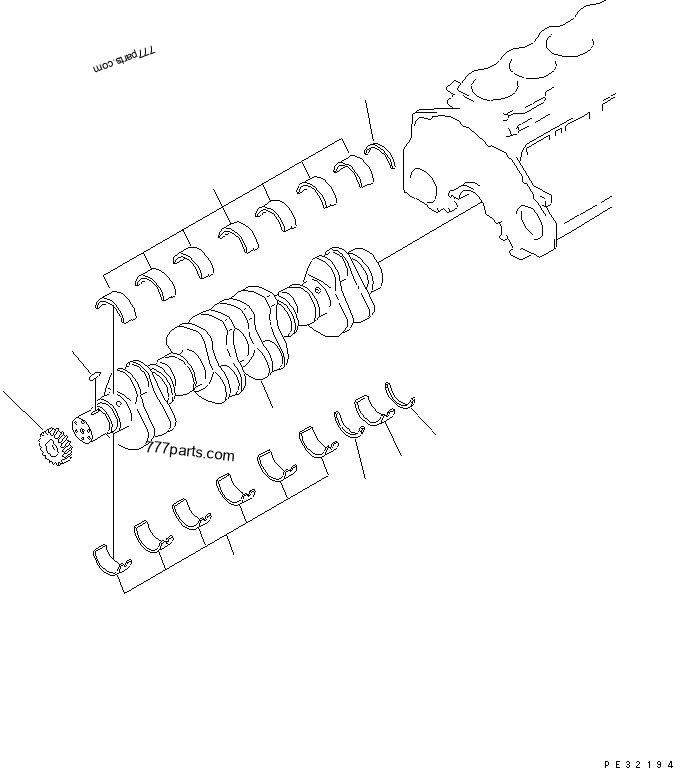 777parts.com

777parts.com

PE32194