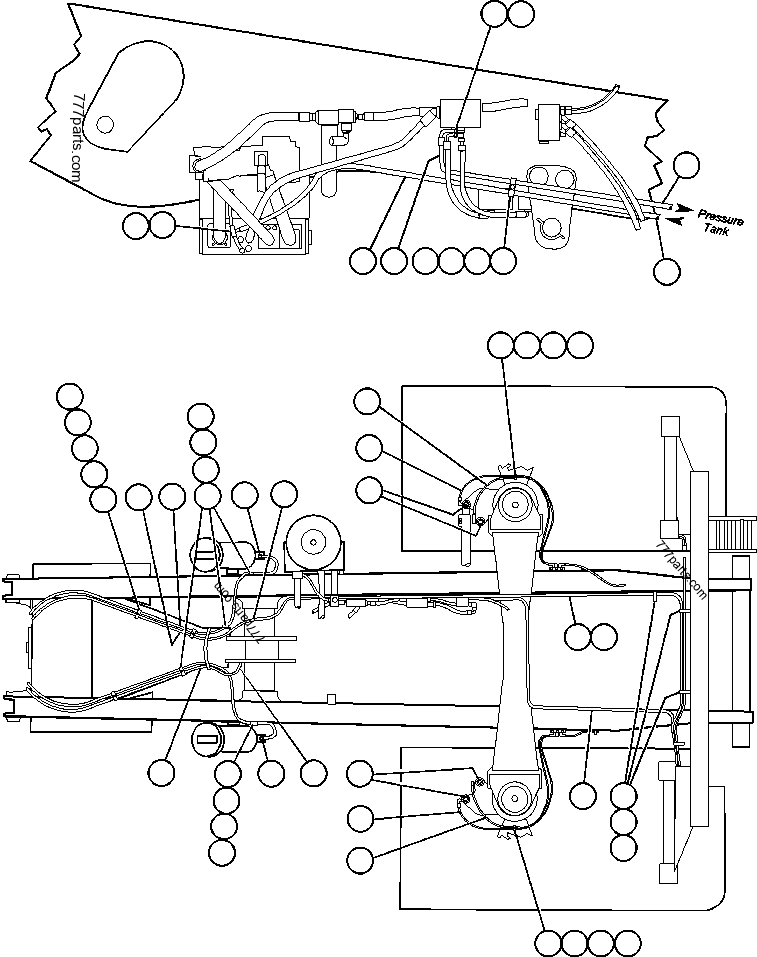 777parts.com
Pressure
Tank
777parts.com
777parts.com