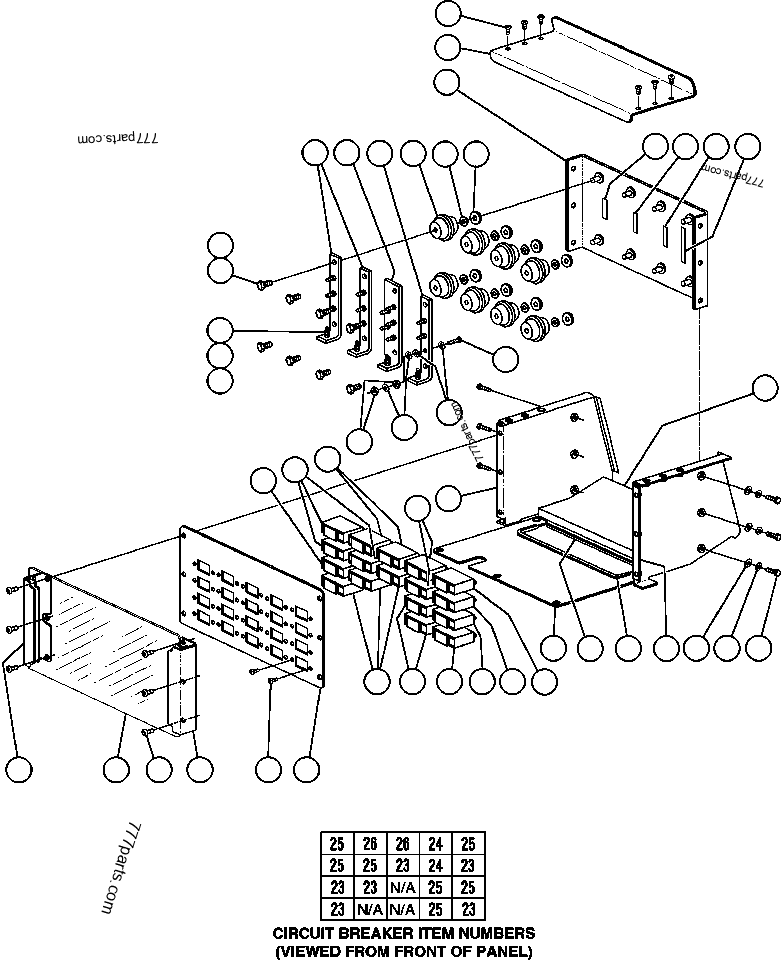 777parts.com

777parts.com

777parts.com

777parts.com

| 25 | 26 | 26 | 24 | 25 |
|---|---|---|---|---|
| 25 | 25 | 23 | 24 | 23 |
| 23 | 23 | N/A | 25 | 25 |
| 23 | N/A | N/A | 25 | 23 |

CIRCUIT BREAKER ITEM NUMBERS
(VIEWED FROM FRONT OF PANEL)