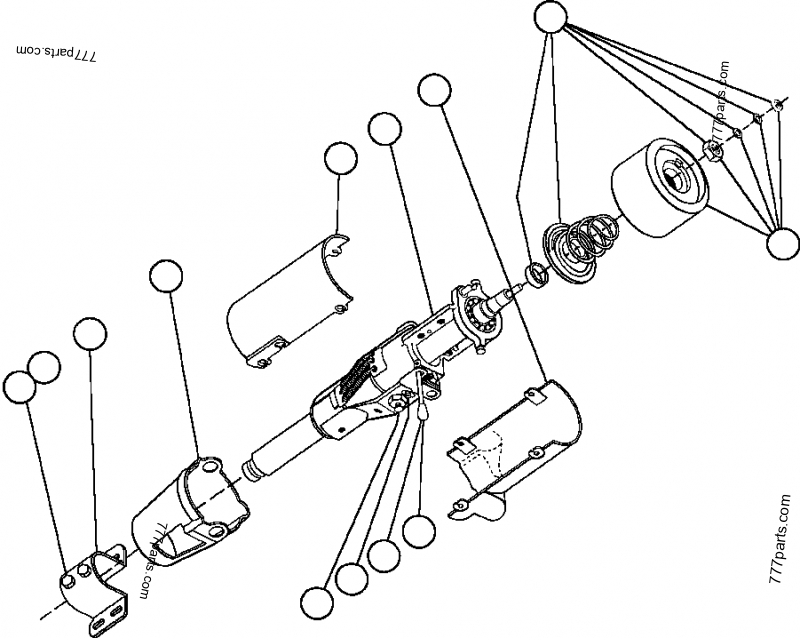 777parts.com

777parts.com

777parts.com

777parts.com