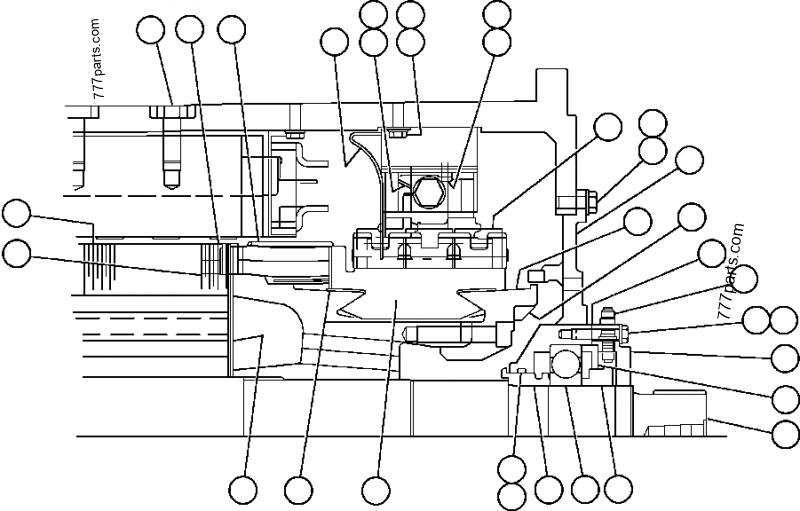 777parts.com

777parts.com