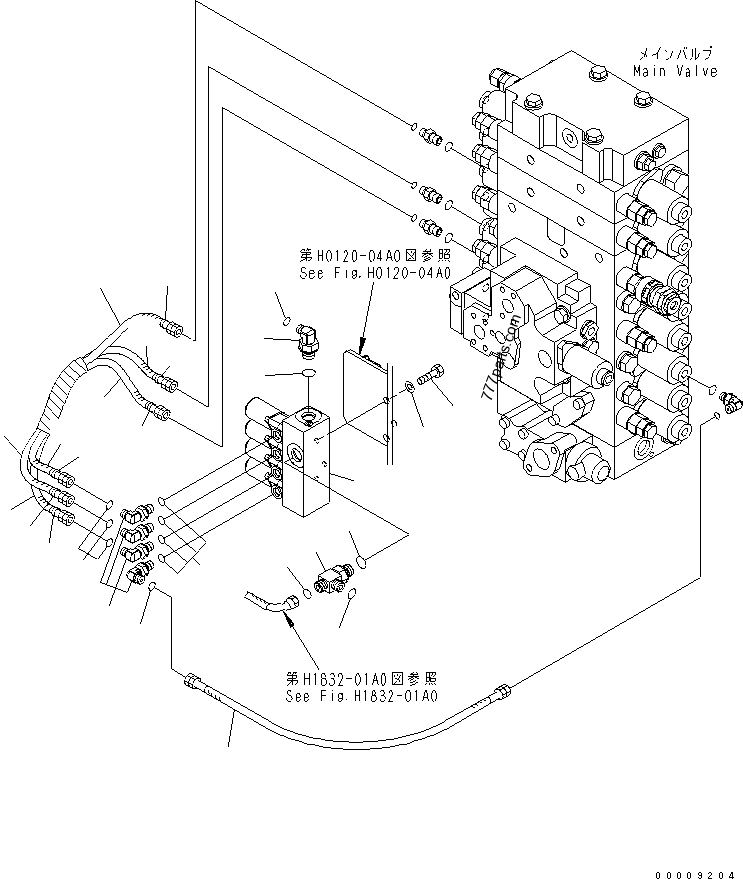 メインバルブ
Main Valve

第H0120-04A0図参照
See Fig.H0120-04A0

777parts.com

第H1832-01A0図参照
See Fig.H1832-01A0

00009204