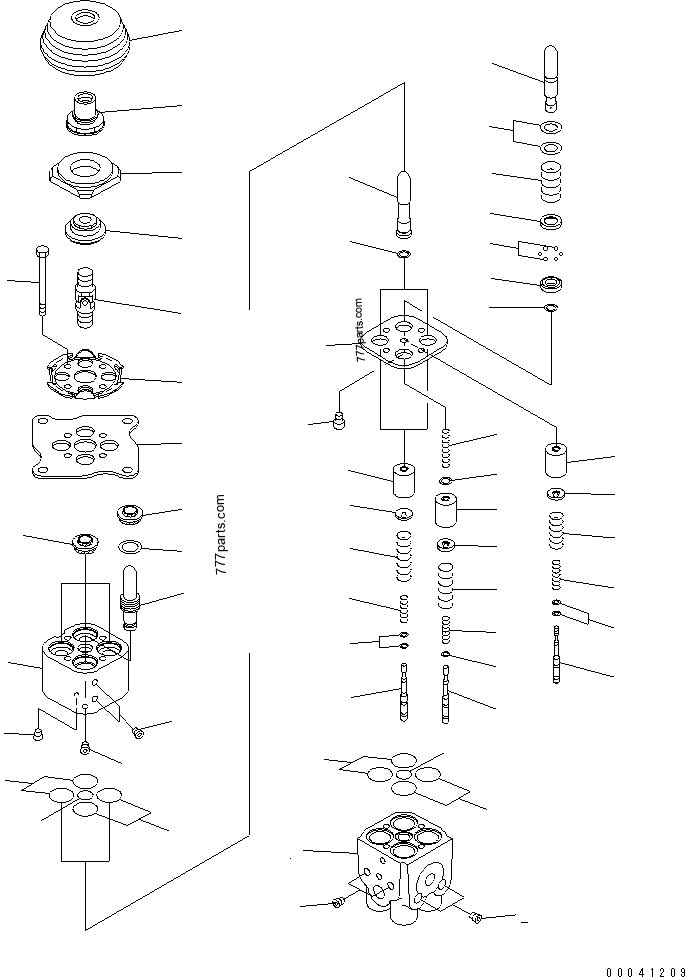 777parts.com

777parts.com

00041209