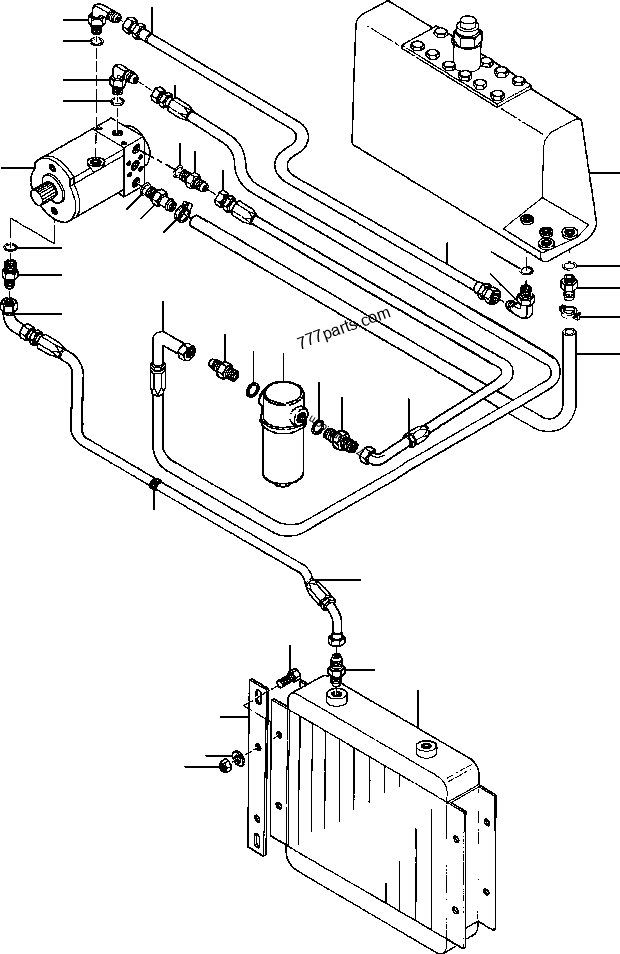 777parts.com