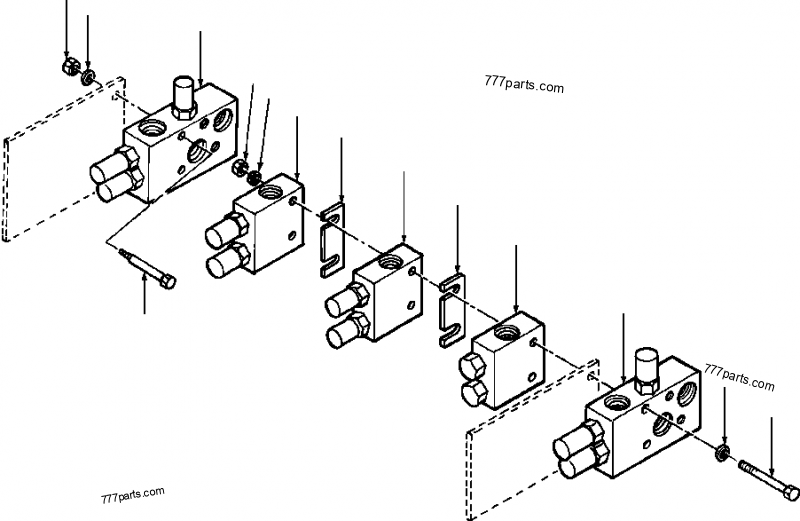 777parts.com

777parts.com

777parts.com