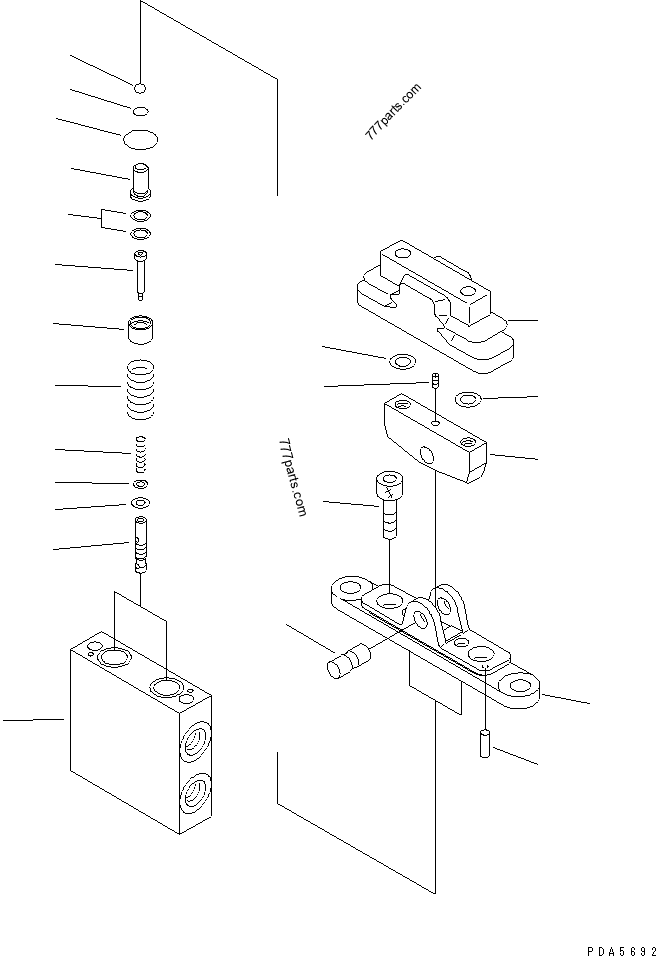 777parts.com

777parts.com

PDA5692