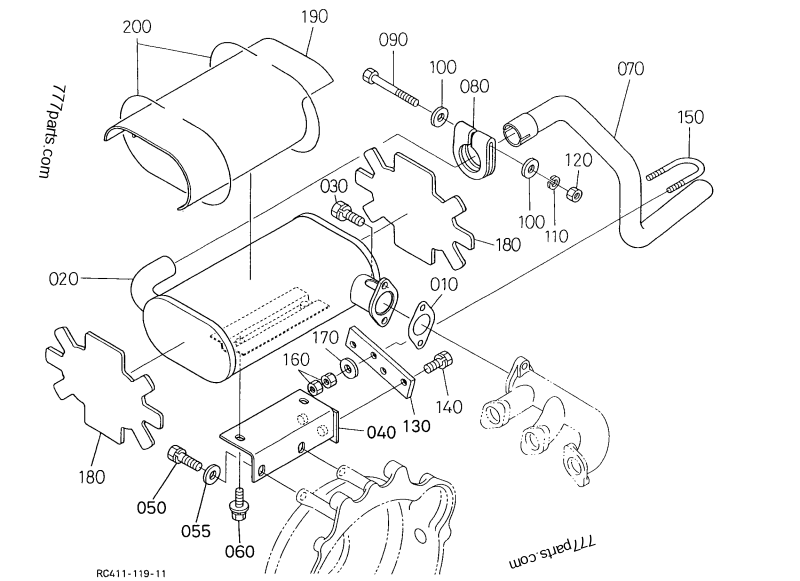 200
190
090
100
080
070
150
777parts.com
030
120
100
110
180
020
010
170
160
140
130
040
180
050
055
060
777parts.com
RC411-119-11