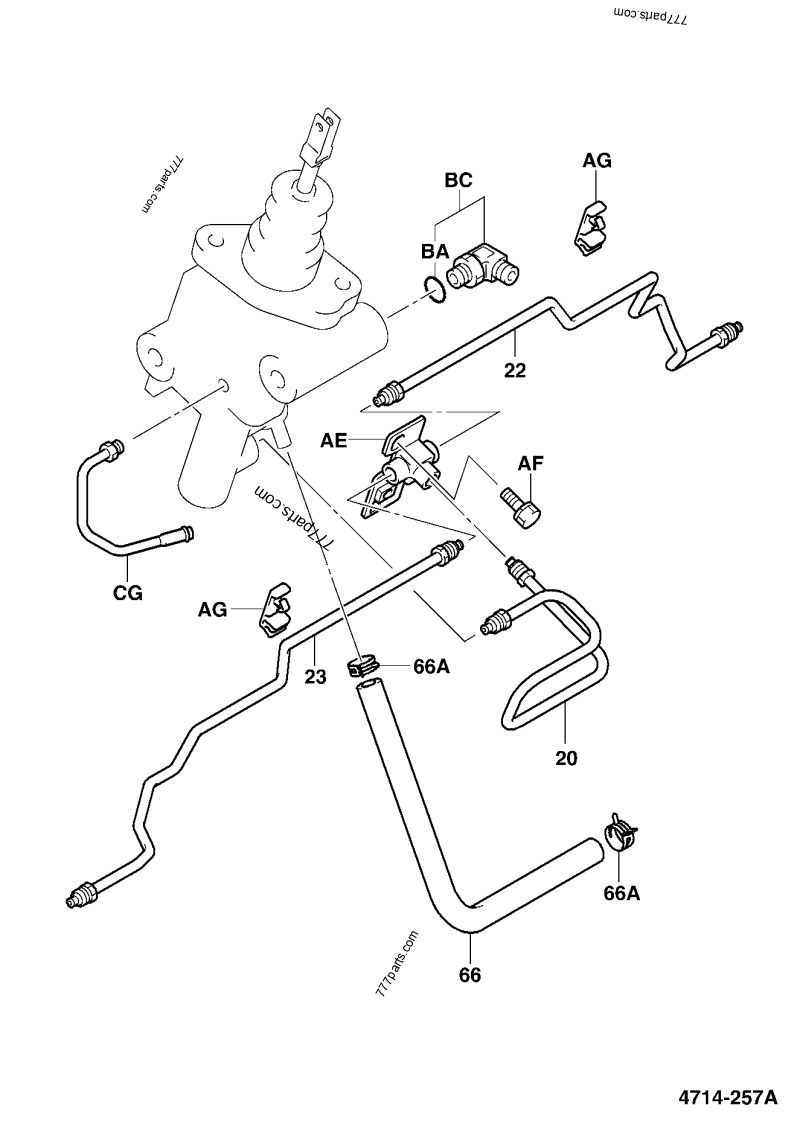 777parts.com

777parts.com

BC

AG

BA

22

AE

AF

777parts.com

CG

AG

23

66A

20

66A

777parts.com

66

4714-257A